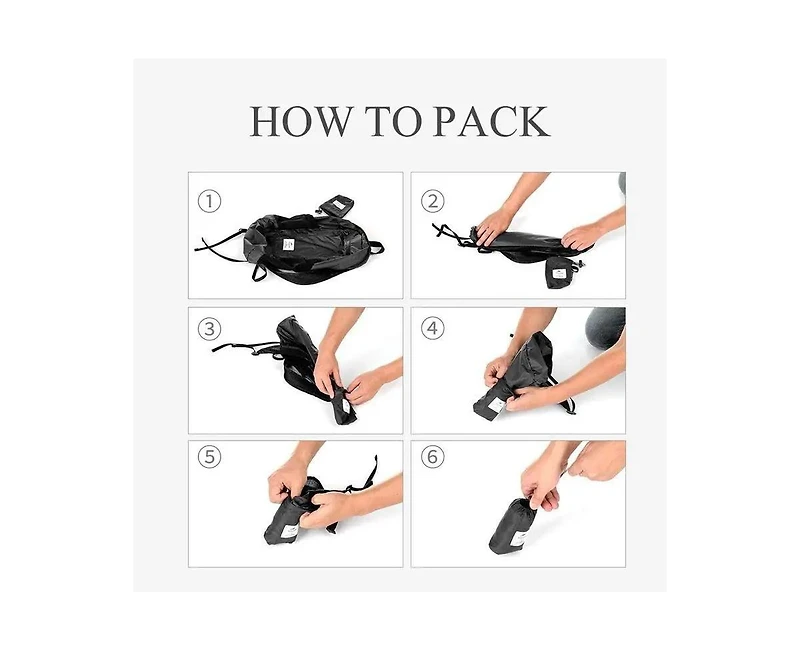 HOW TO PACK

①

②

③

④

⑤

⑥