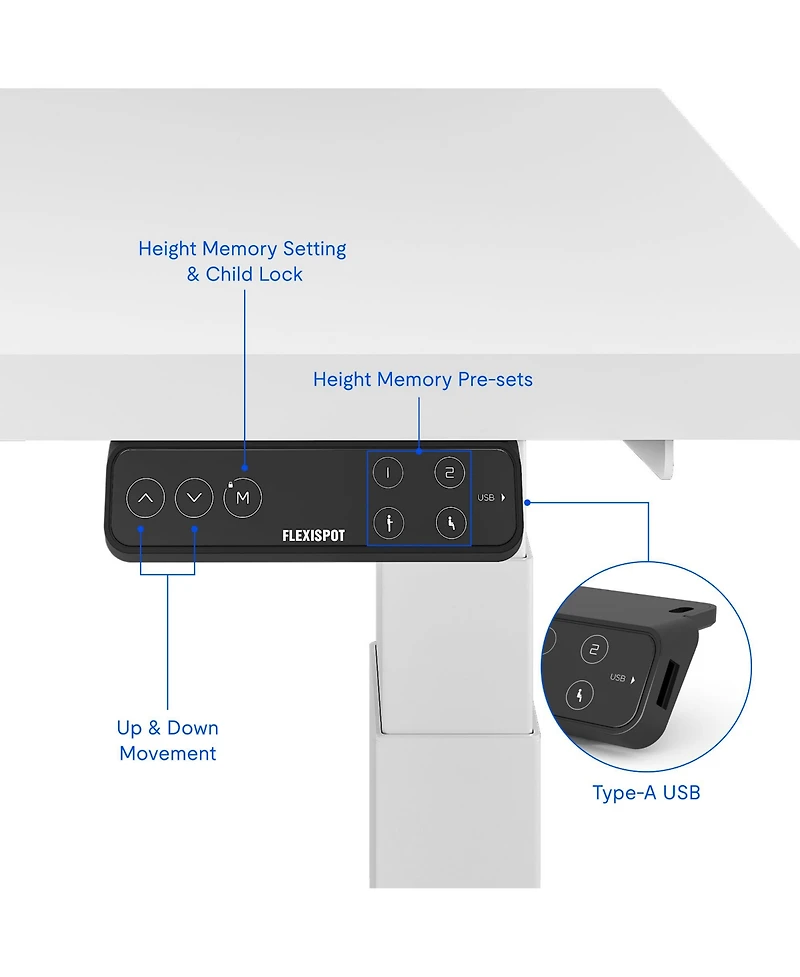 Height Memory Setting & Child Lock

Height Memory Pre-sets

M

1

2

USB

FLEXISPOT

2

USB

Up & Down Movement

Type-A USB