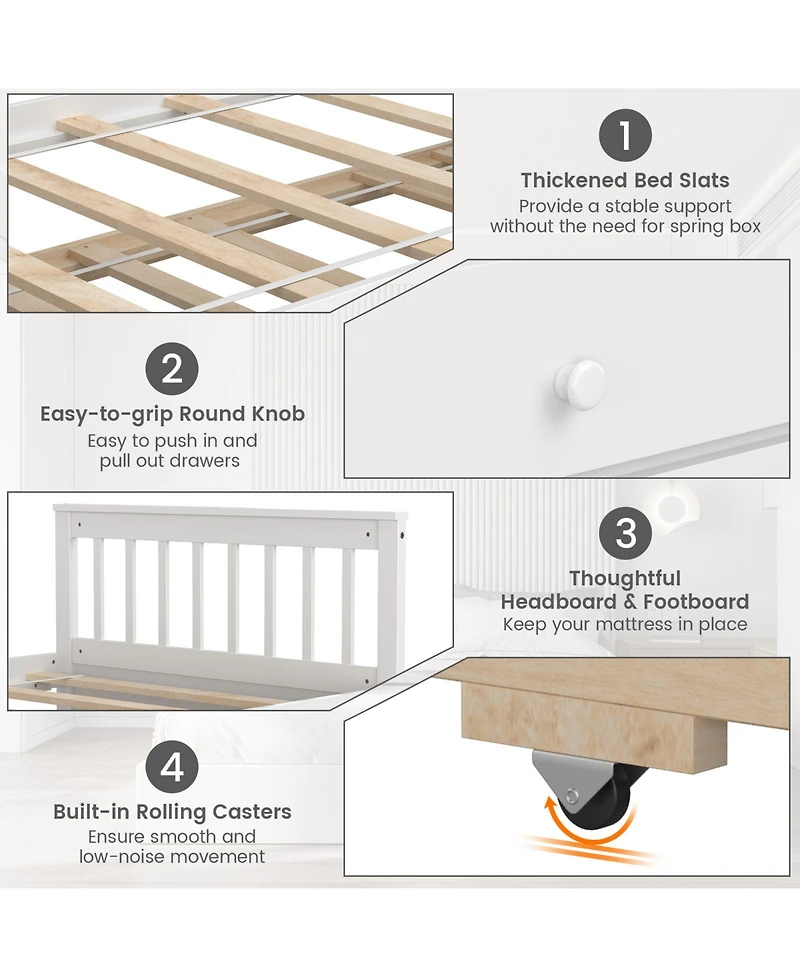 1

Thickened Bed Slats

Provide a stable support without the need for spring box

2

Easy-to-grip Round Knob

Easy to push in and pull out drawers

3

Thoughtful Headboard & Footboard

Keep your mattress in place

4

Built-in Rolling Casters

Ensure smooth and low-noise movement