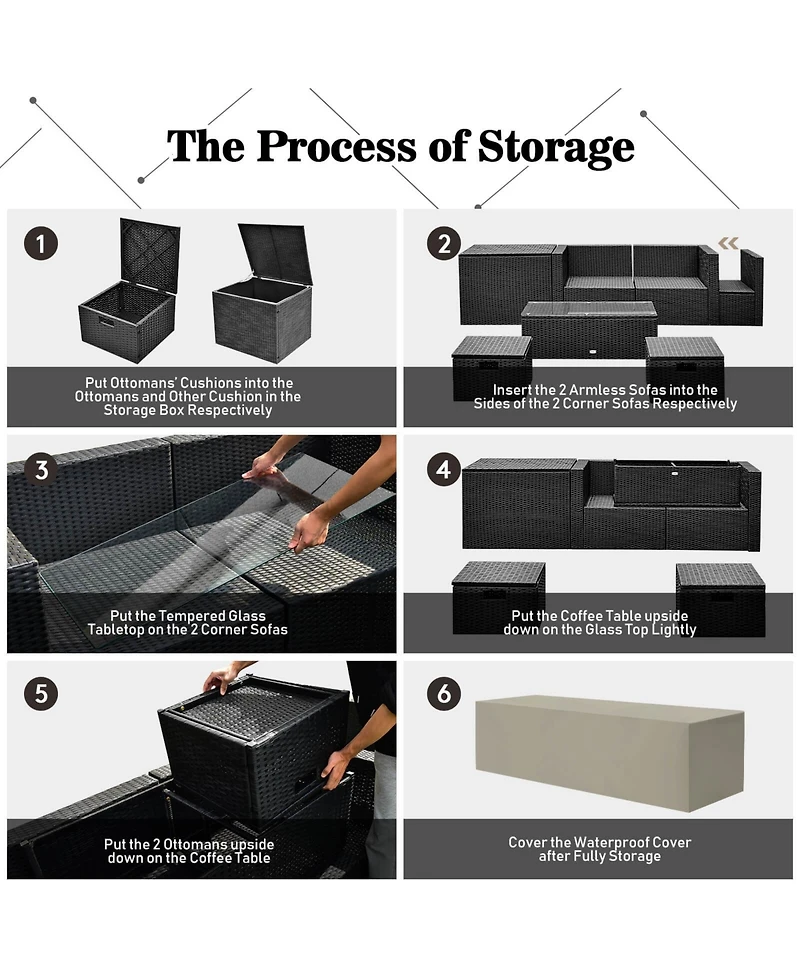 The Process of Storage

1

Put Ottomans' Cushions into the Ottomans and Other Cushion in the Storage Box Respectively

2

Insert the 2 Armless Sofas into the Sides of the 2 Corner Sofas Respectively

3

Put the Tempered Glass Tabletop on the 2 Corner Sofas

4

Put the Coffee Table upside down on the Glass Top Lightly

5

Put the 2 Ottomans upside down on the Coffee Table

6

Cover the Waterproof Cover after Fully Storage