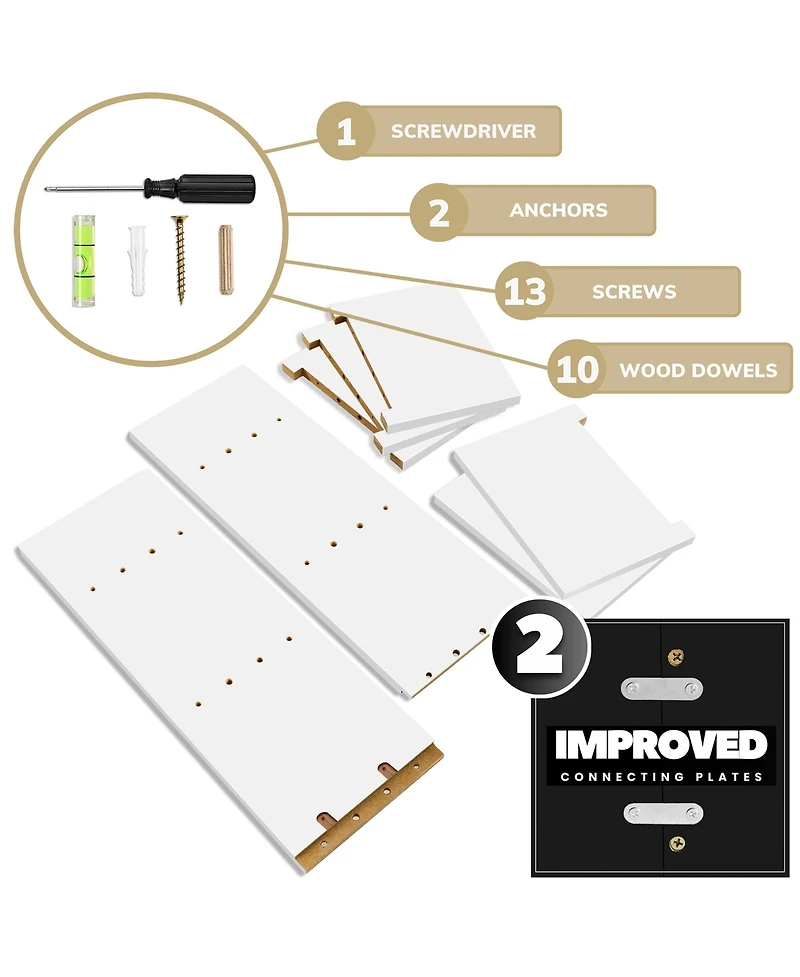 1 SCREWDRIVER

2 ANCHORS

13 SCREWS

10 WOOD DOWELS

2

IMPROVED
CONNECTING PLATES