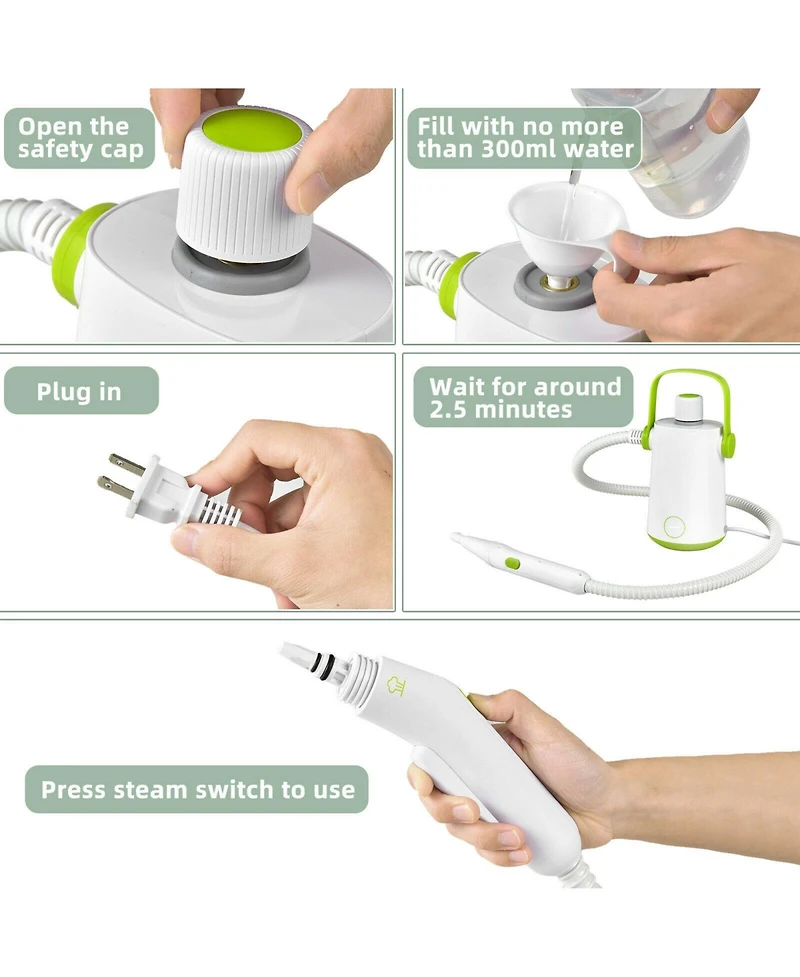 Open the safety cap

Fill with no more than 300ml water

Plug in

Wait for around 2.5 minutes

Press steam switch to use