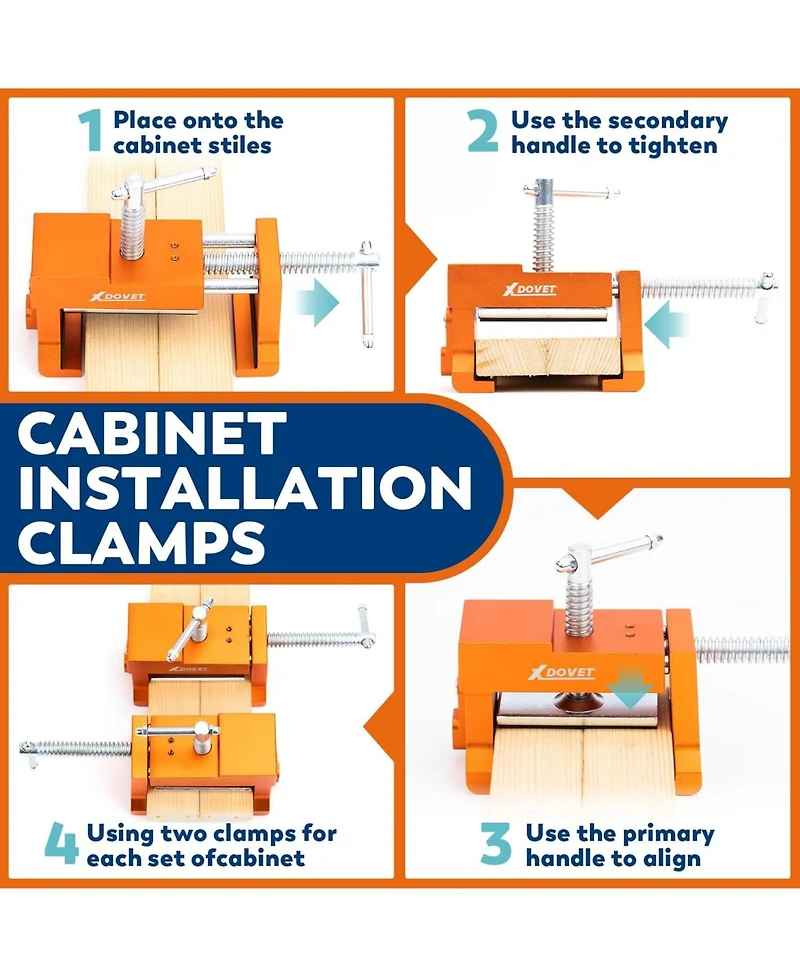 1 Place onto the cabinet stiles

XDOVET

2 Use the secondary handle to tighten

XDOVET

CABINET INSTALLATION CLAMPS

XDOVET

XDOVET

4 Using two clamps for each set ofcabinet

3 Use the primary handle to align