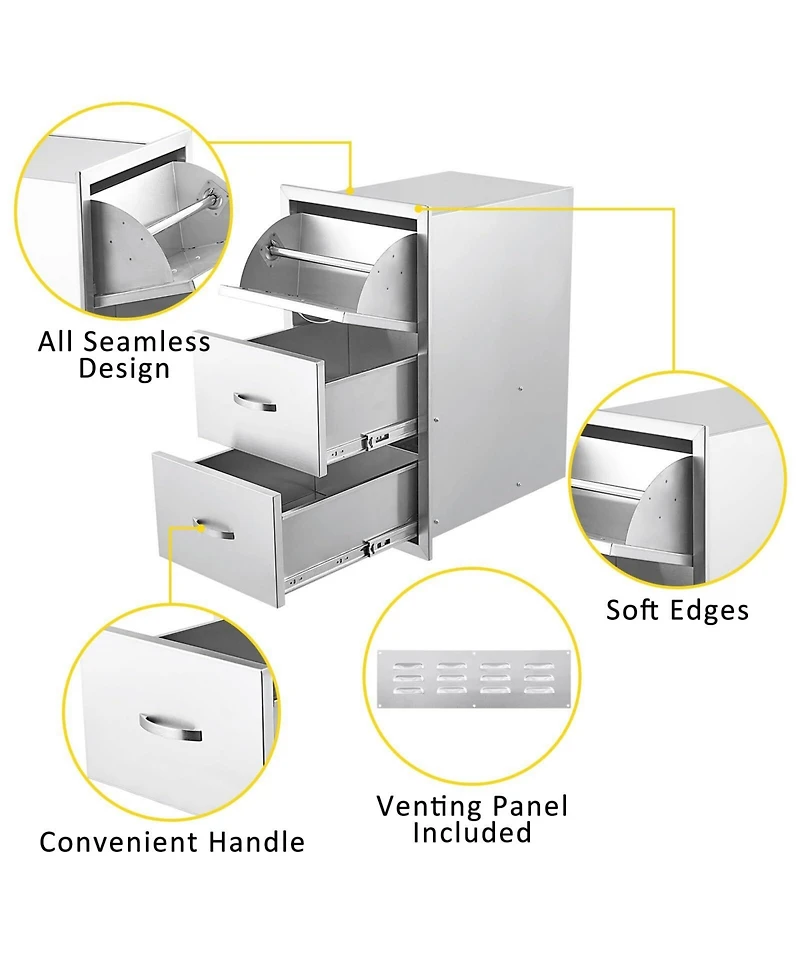 All Seamless Design

Soft Edges

Convenient Handle

Venting Panel Included