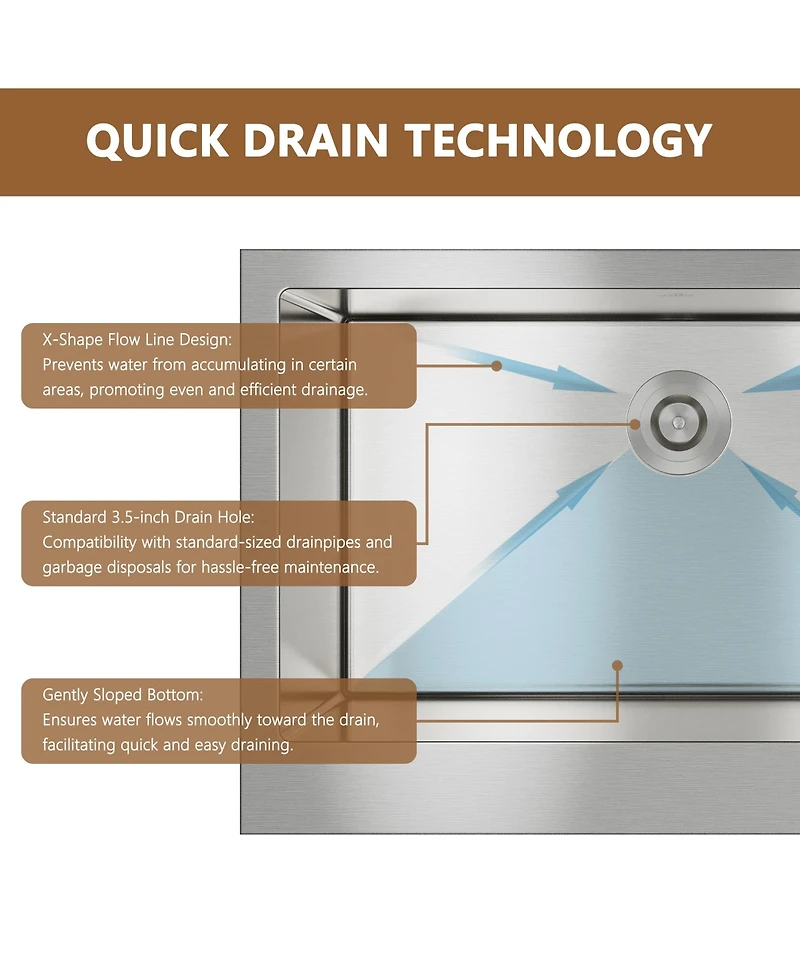 QUICK DRAIN TECHNOLOGY

X-Shape Flow Line Design:
Prevents water from accumulating in certain areas, promoting even and efficient drainage.

Standard 3.5-inch Drain Hole:
Compatibility with standard-sized drainpipes and garbage disposals for hassle-free maintenance.

Gently Sloped Bottom:
Ensures water flows smoothly toward the drain, facilitating quick and easy draining.