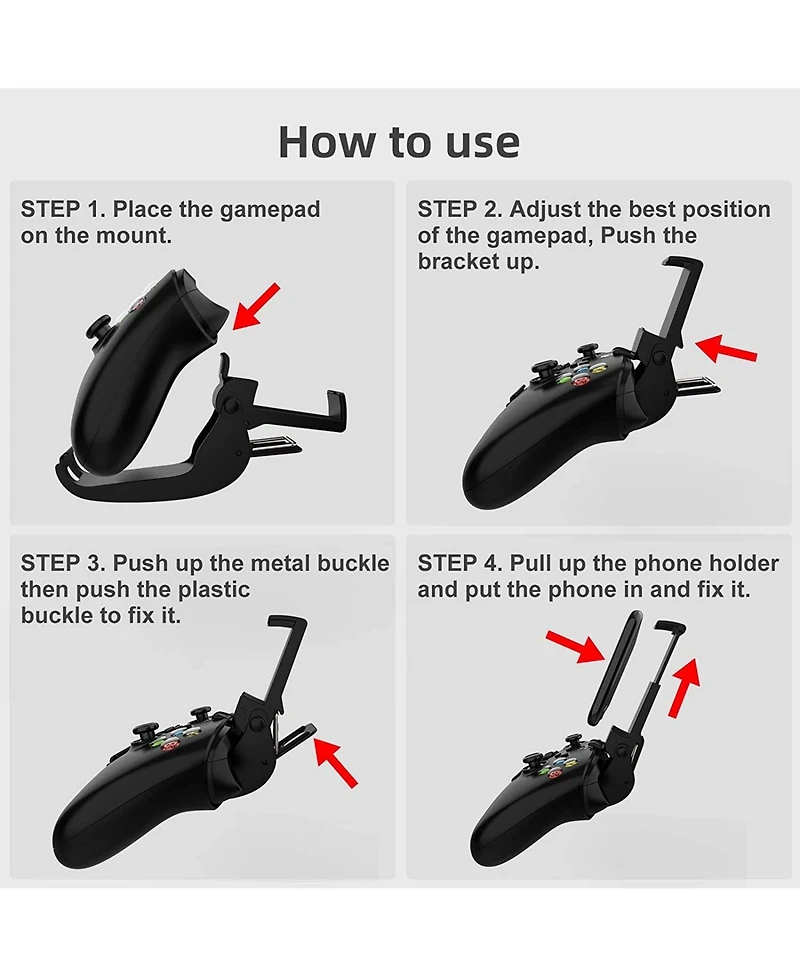 How to use

STEP 1. Place the gamepad on the mount.

STEP 2. Adjust the best position of the gamepad, Push the bracket up.

STEP 3. Push up the metal buckle then push the plastic buckle to fix it.

STEP 4. Pull up the phone holder and put the phone in and fix it.