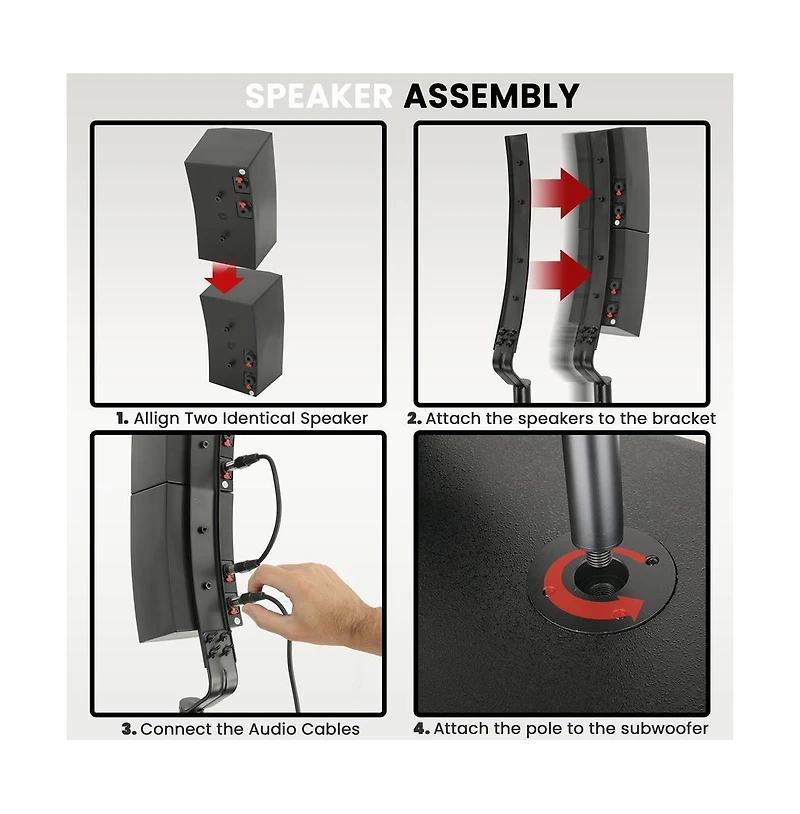 SPEAKER ASSEMBLY

1. Allign Two Identical Speaker

2. Attach the speakers to the bracket

3. Connect the Audio Cables

4. Attach the pole to the subwoofer