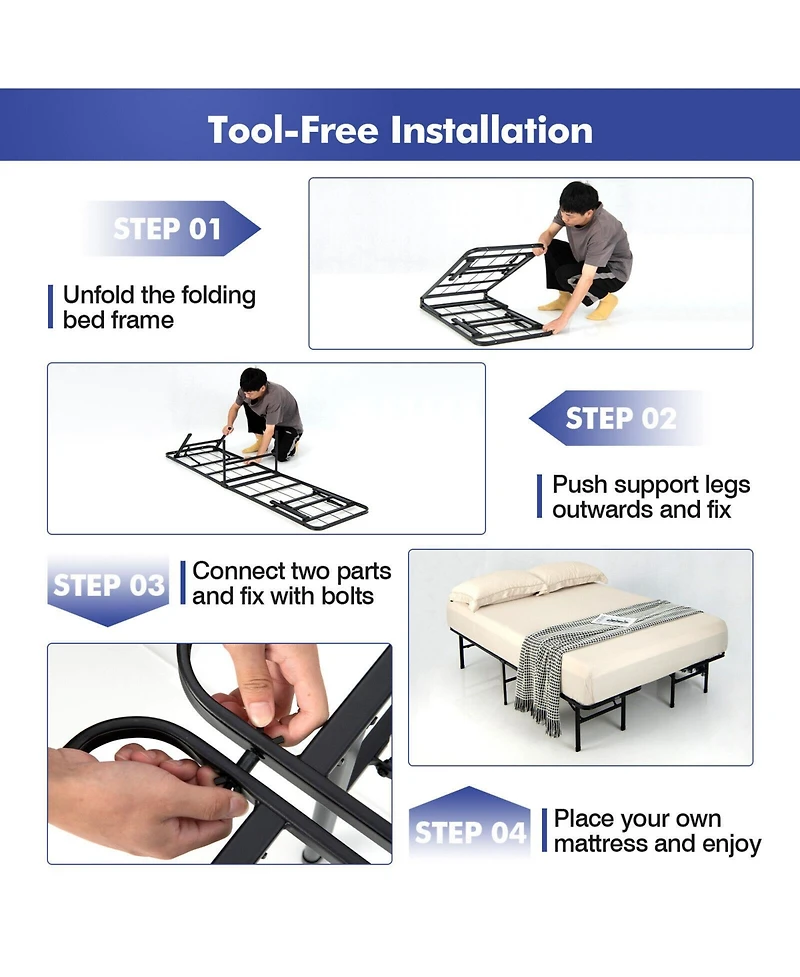 Tool-Free Installation

STEP 01

Unfold the folding bed frame

STEP 02

Push support legs outwards and fix

STEP 03

Connect two parts and fix with bolts

STEP 04

Place your own mattress and enjoy