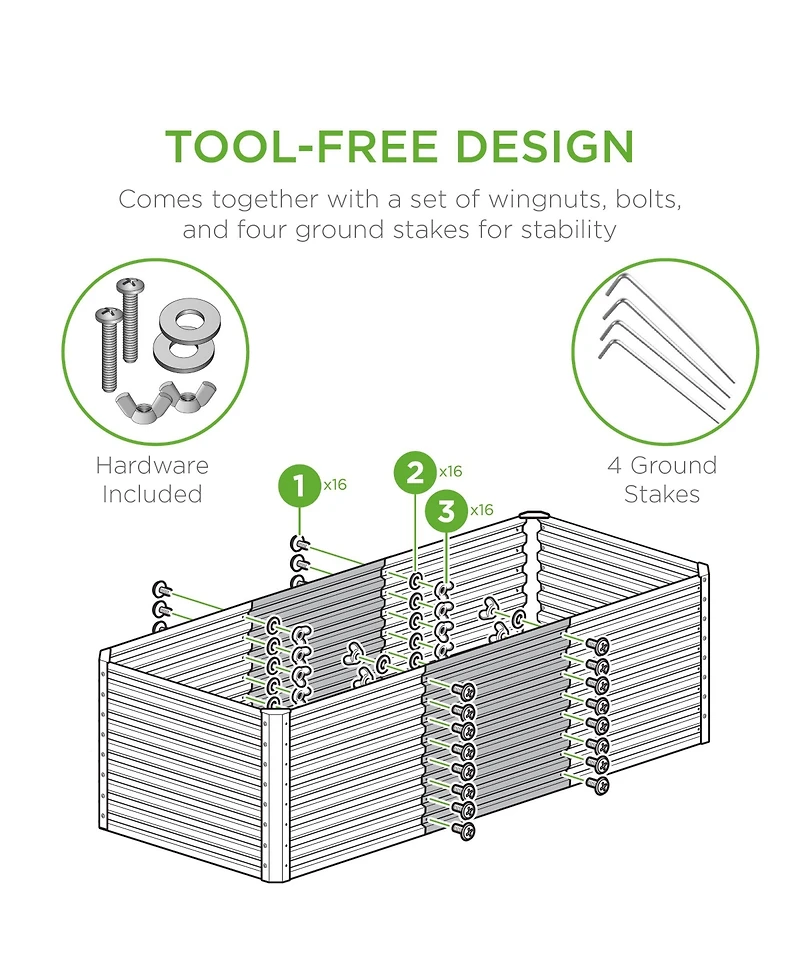 TOOL-FREE DESIGN

Comes together with a set of wingnuts, bolts, and four ground stakes for stability

Hardware Included

4 Ground Stakes

1 x16

2 x16

3 x16