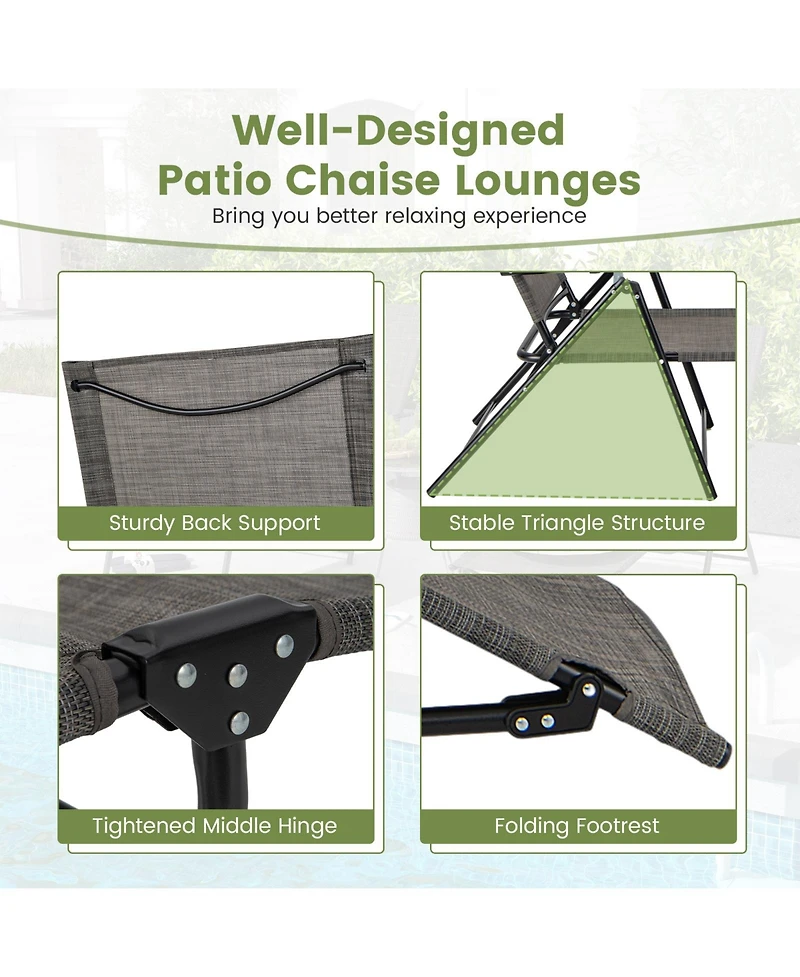 Well-Designed
Patio Chaise Lounges
Bring you better relaxing experience

Sturdy Back Support

Stable Triangle Structure

Tightened Middle Hinge

Folding Footrest