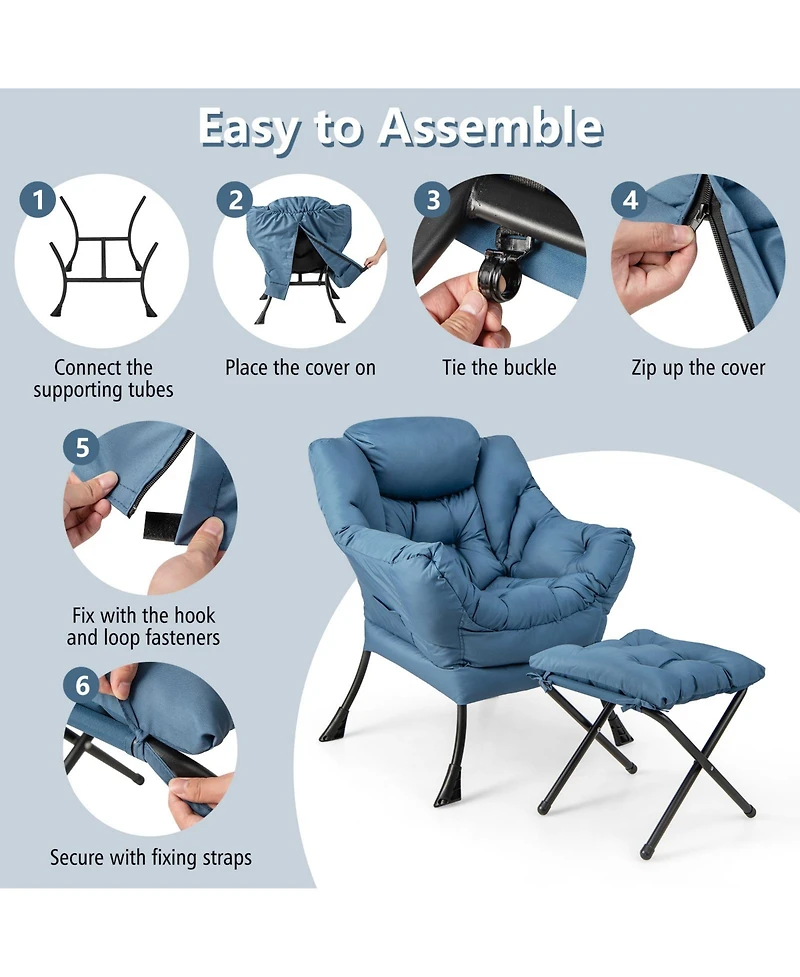 Easy to Assemble

1
Connect the supporting tubes

2
Place the cover on

3
Tie the buckle

4
Zip up the cover

5
Fix with the hook and loop fasteners

6
Secure with fixing straps