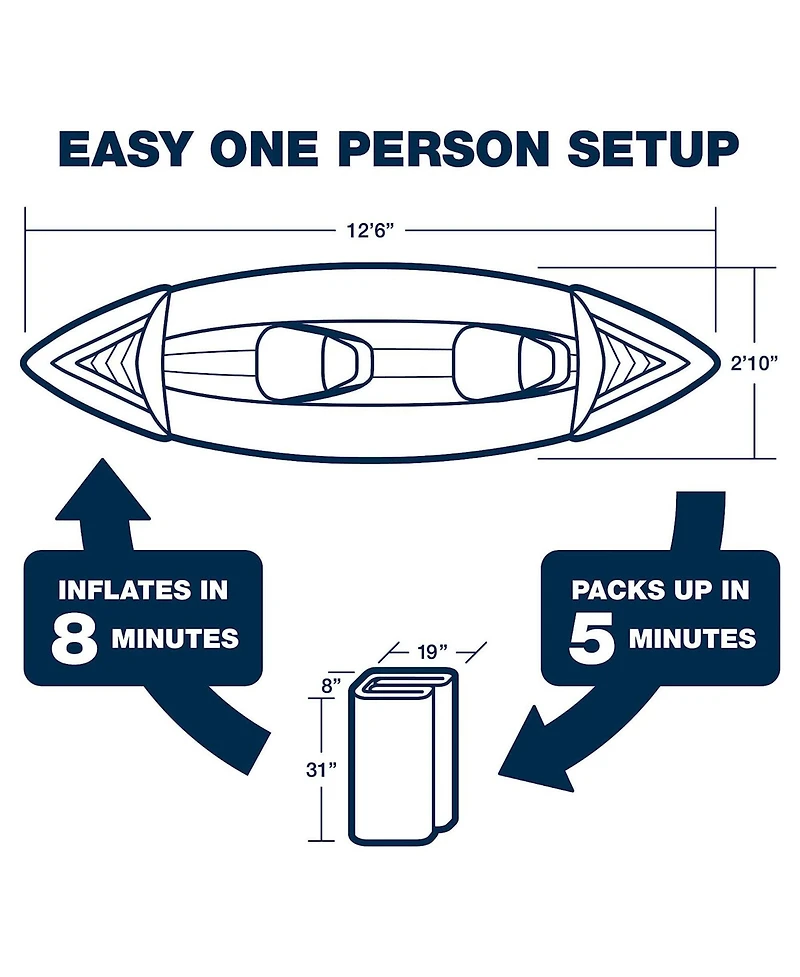 EASY ONE PERSON SETUP

12'6"

2'10"

INFLATES IN 8 MINUTES

PACKS UP IN 5 MINUTES

19"

8"

31"