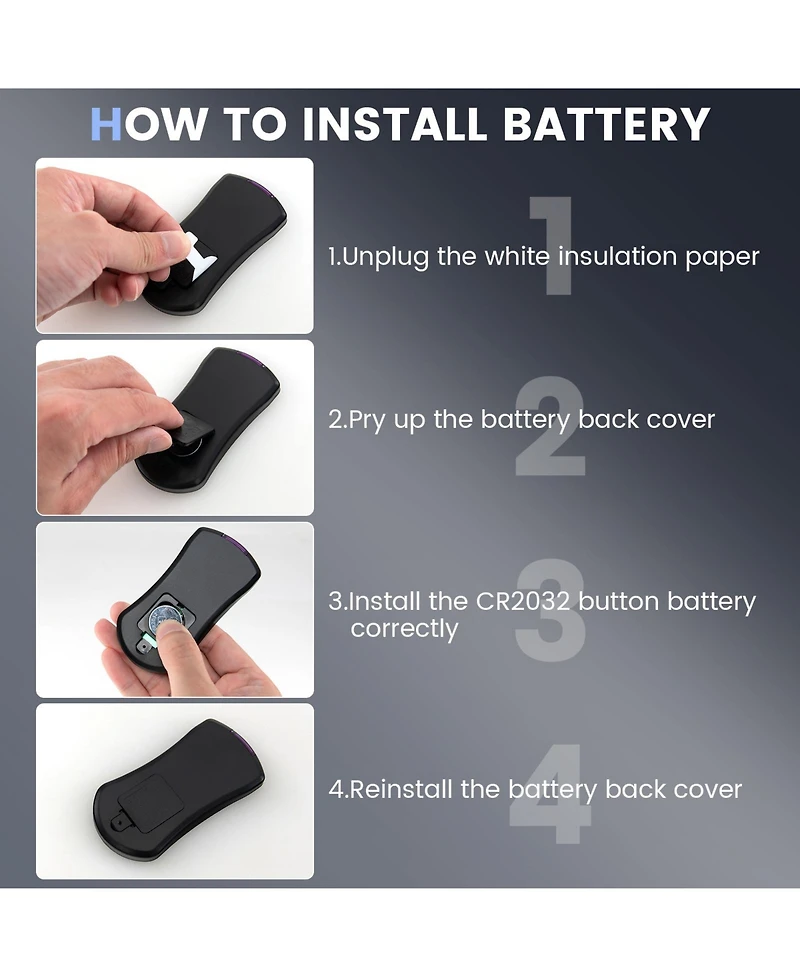 HOW TO INSTALL BATTERY

1

1.Unplug the white insulation paper

2

2.Pry up the battery back cover

3

3.Install the CR2032 button battery correctly

4

4.Reinstall the battery back cover