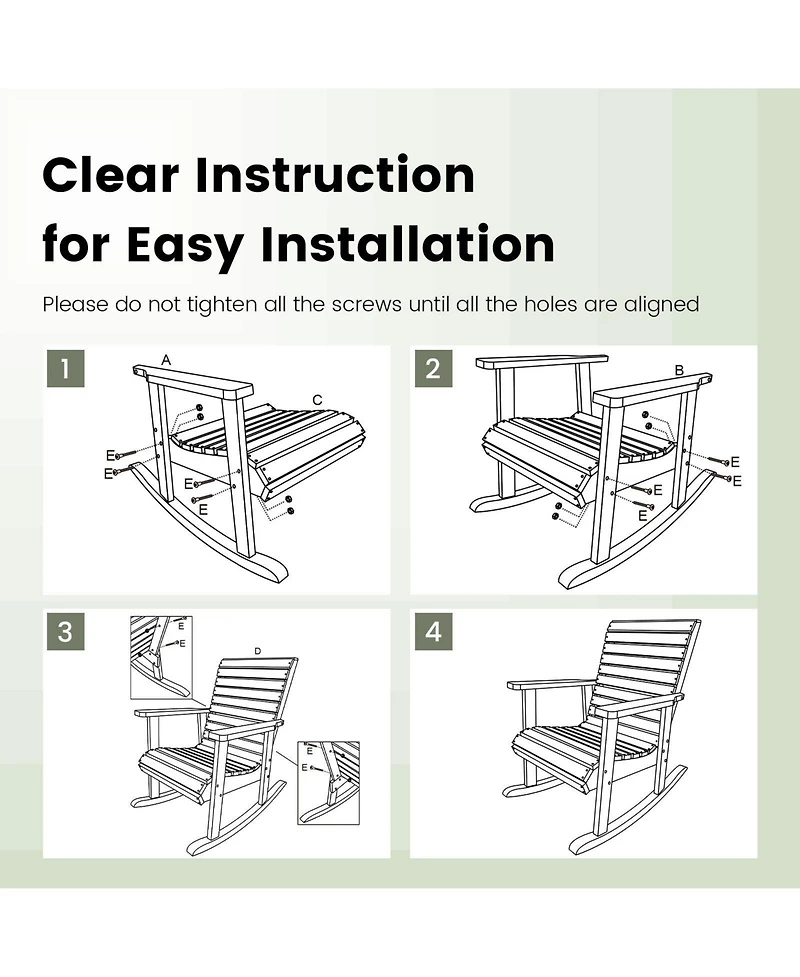 Clear Instruction for Easy Installation

Please do not tighten all the screws until all the holes are aligned

1

A

C

E

E

E

E

2

B

E

E

E

E

3

E

E

D

E

E

4