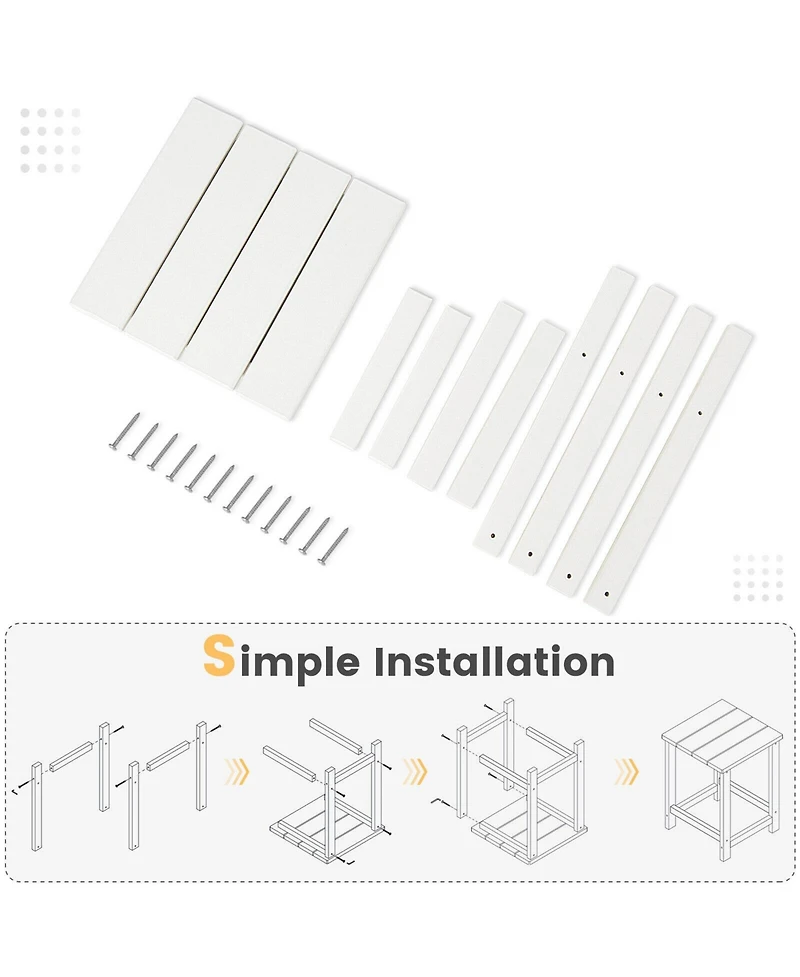 Simple Installation