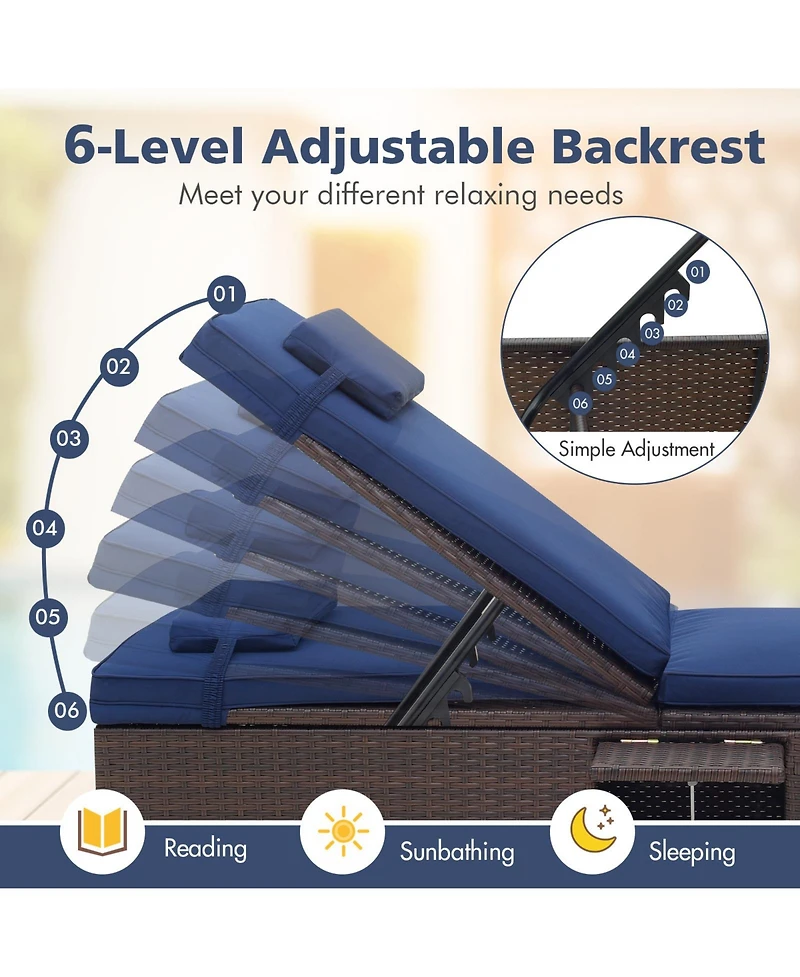 6-Level Adjustable Backrest

Meet your different relaxing needs

01

02

03

04

05

06

01

02

03

04

05

06

Simple Adjustment

Reading

Sunbathing

Sleeping