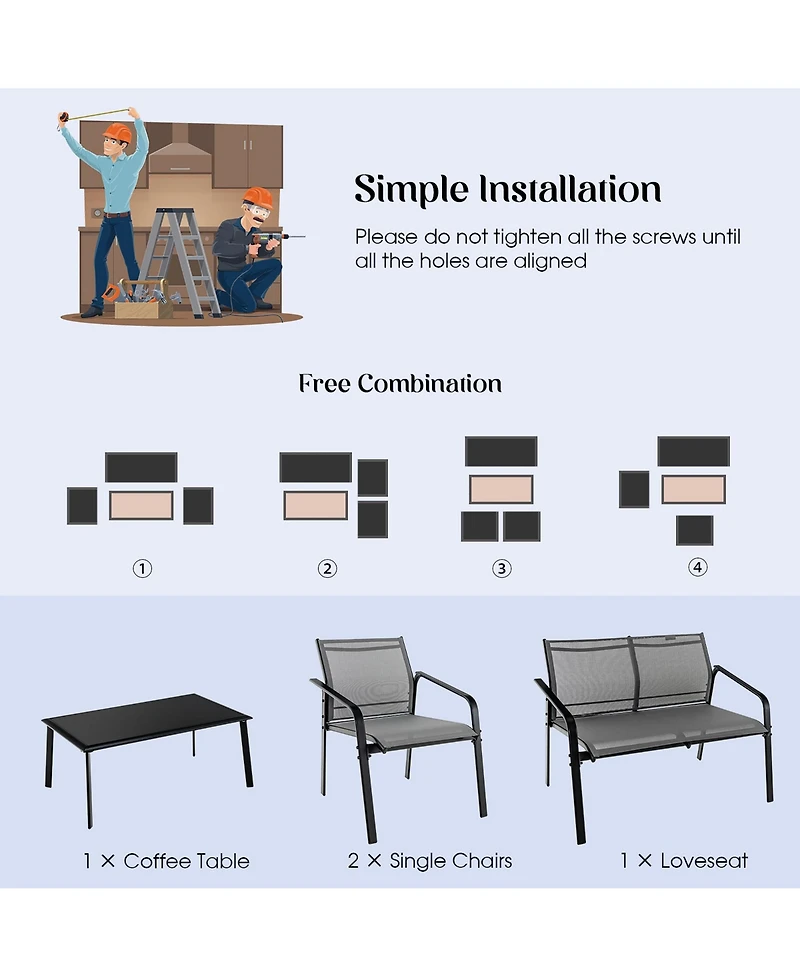 Simple Installation

Please do not tighten all the screws until all the holes are aligned

Free Combination

①

②

③

④

1 × Coffee Table

2 × Single Chairs

1 × Loveseat