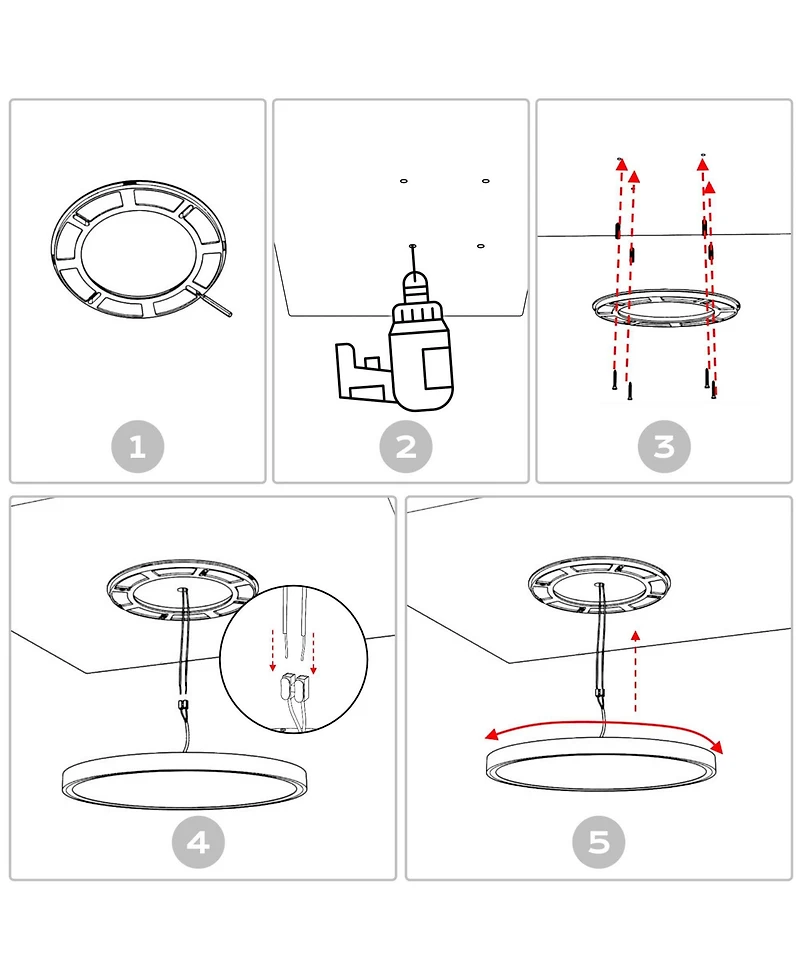 1

2

3

4

5