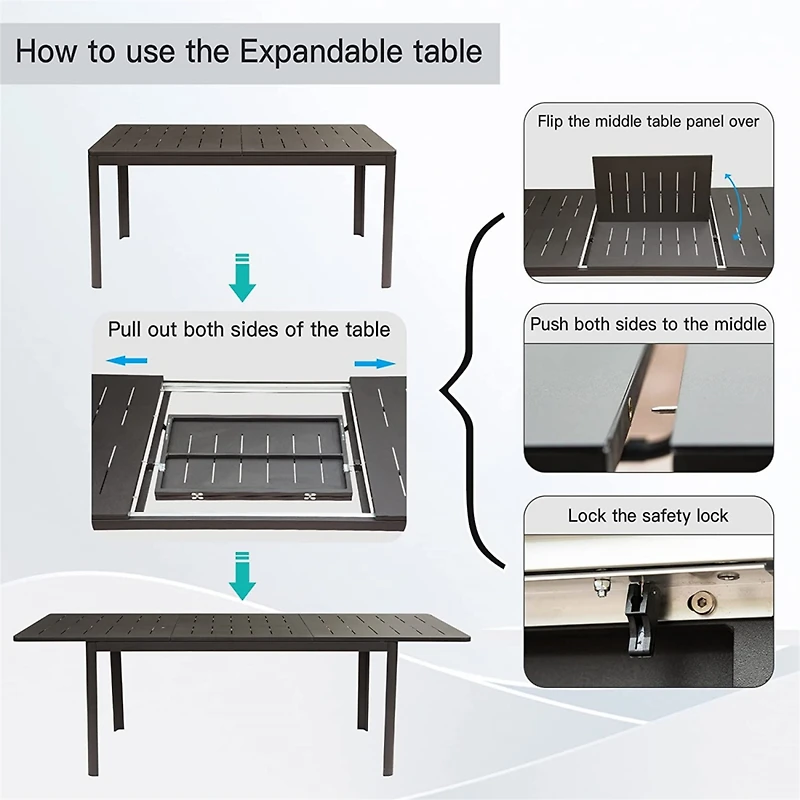 How to use the Expandable table

Pull out both sides of the table

Flip the middle table panel over

Push both sides to the middle

Lock the safety lock