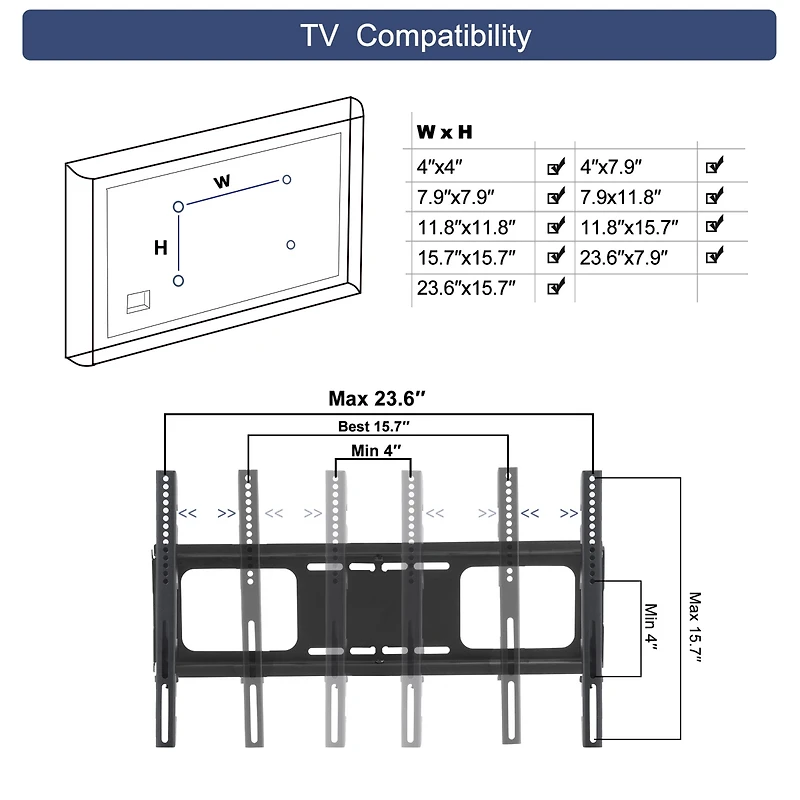 TV Compatibility

W

H

| W x H | | | |
|---|---|---|---|
| 4″x4″ | ☑ | 4″x7.9″ | ☑ |
| 7.9″x7.9″ | ☑ | 7.9x11.8″ | ☑ |
| 11.8″x11.8″ | ☑ | 11.8″x15.7″ | ☑ |
| 15.7″x15.7″ | ☑ | 23.6″x7.9″ | ☑ |
| 23.6″x15.7″ | ☑ | | |

Max 23.6″

Best 15.7″

Min 4″

<< >> << >> << >> << >>

Min 4″

Max 15.7″