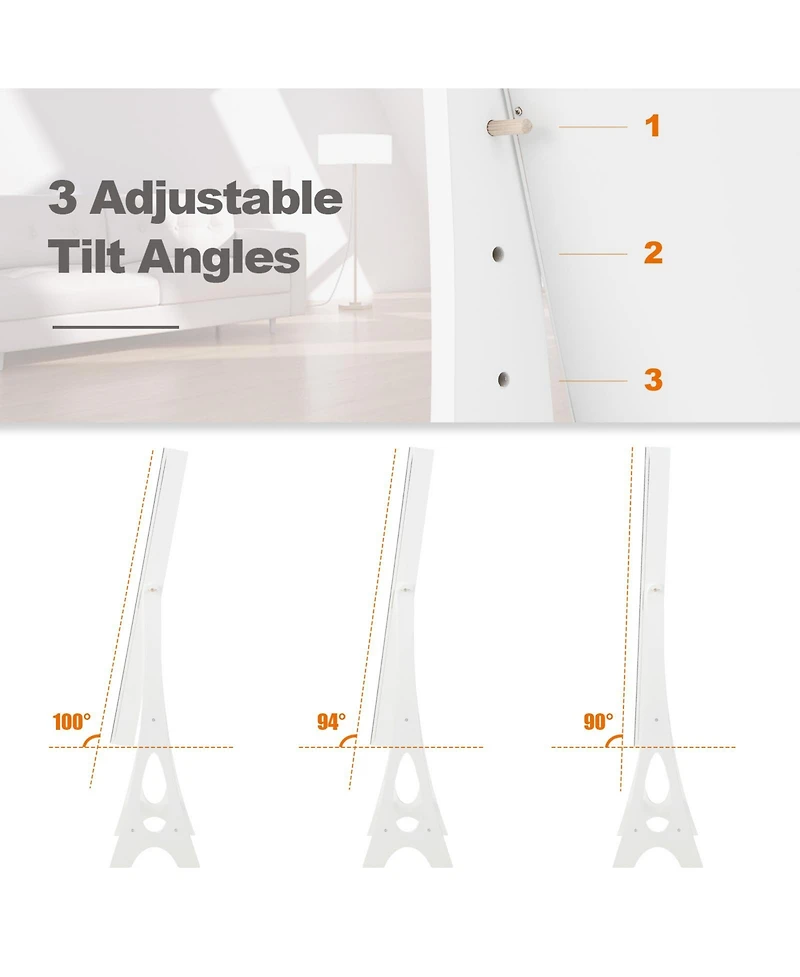 3 Adjustable Tilt Angles

1

2

3

100°

94°

90°