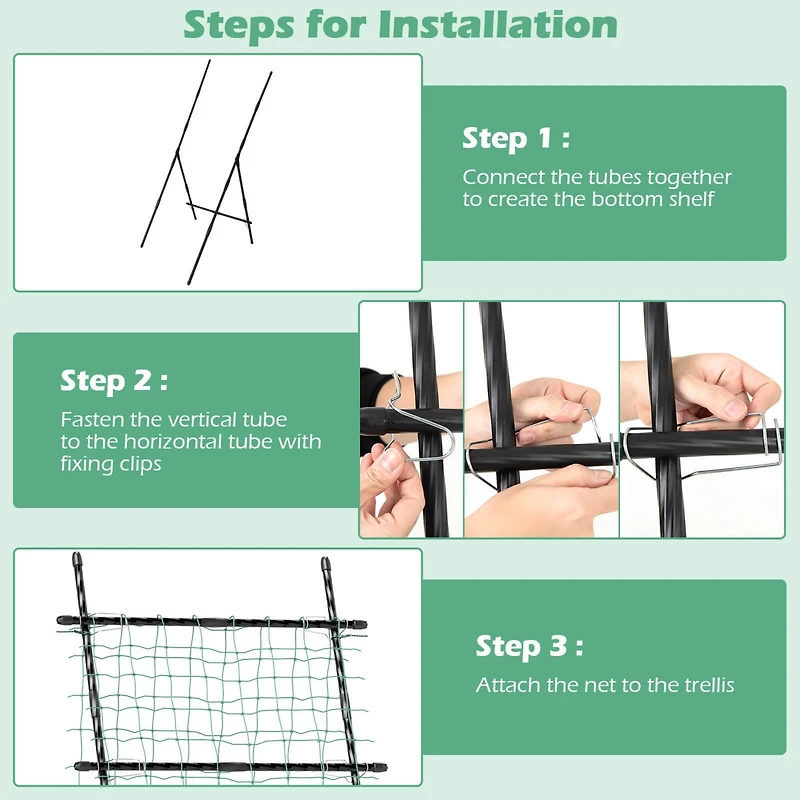 Steps for Installation

Step 1 :

Connect the tubes together to create the bottom shelf

Step 2 :

Fasten the vertical tube to the horizontal tube with fixing clips

Step 3 :

Attach the net to the trellis