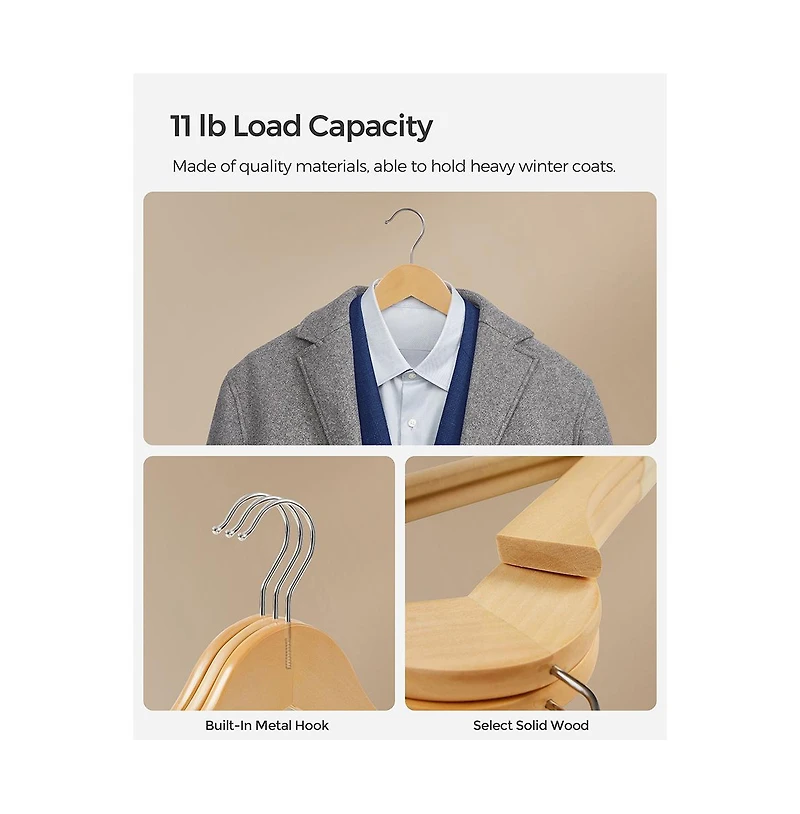 11 lb Load Capacity

Made of quality materials, able to hold heavy winter coats.

Built-In Metal Hook

Select Solid Wood