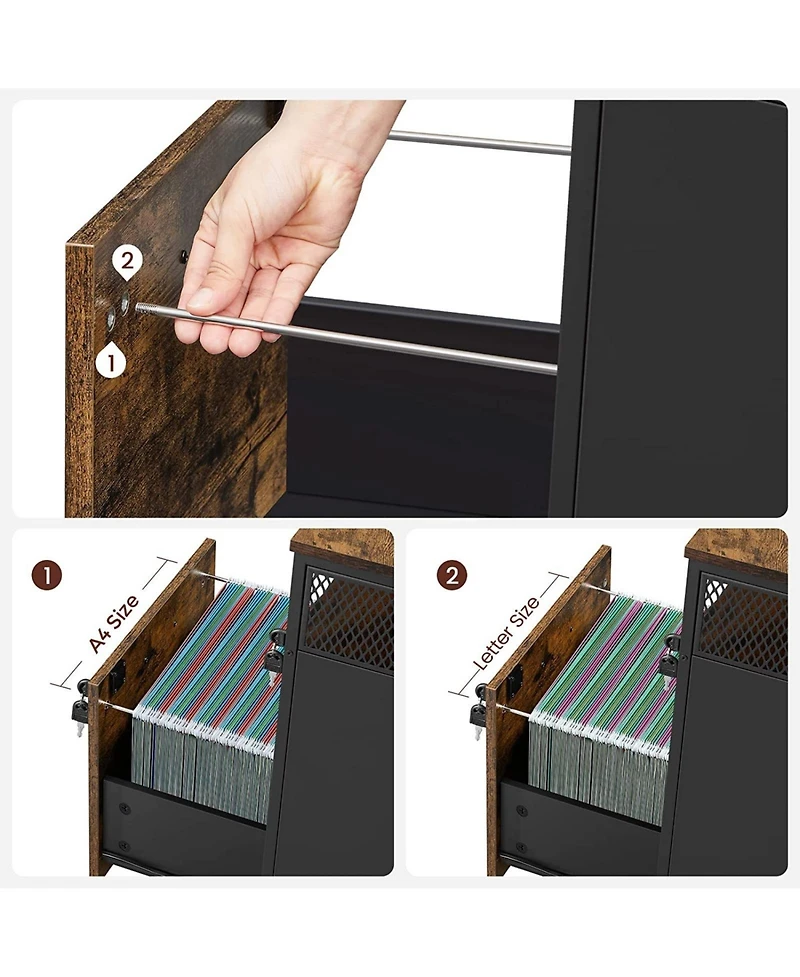 2
1
1
A4 Size
2
Letter Size