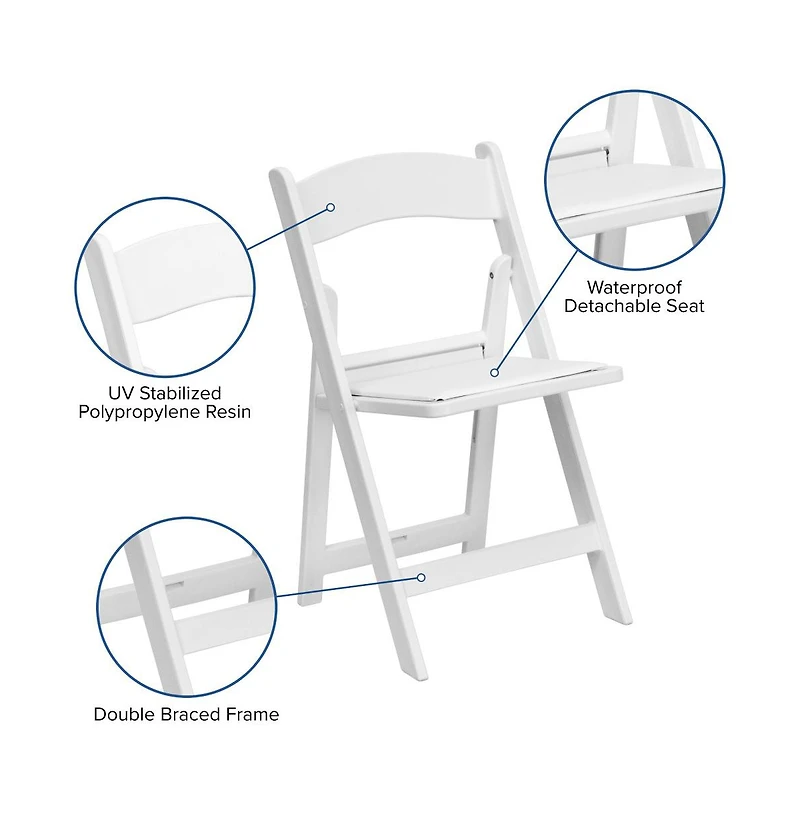 Waterproof
Detachable Seat

UV Stabilized
Polypropylene Resin

Double Braced Frame