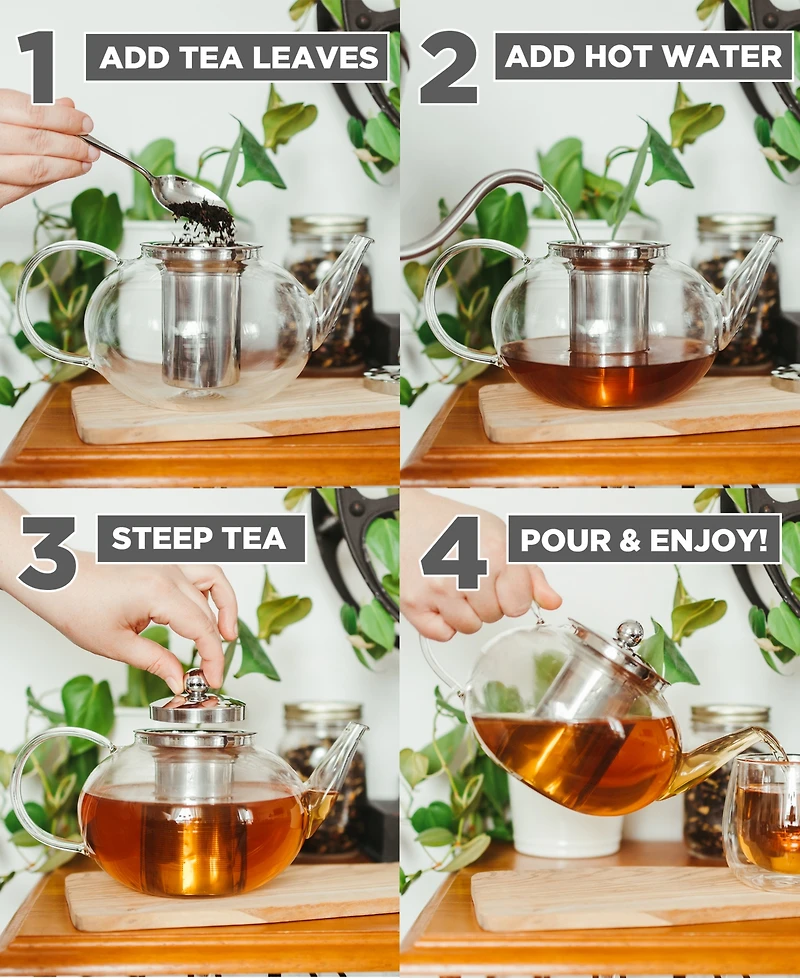 1 ADD TEA LEAVES

2 ADD HOT WATER

3 STEEP TEA

4 POUR & ENJOY!