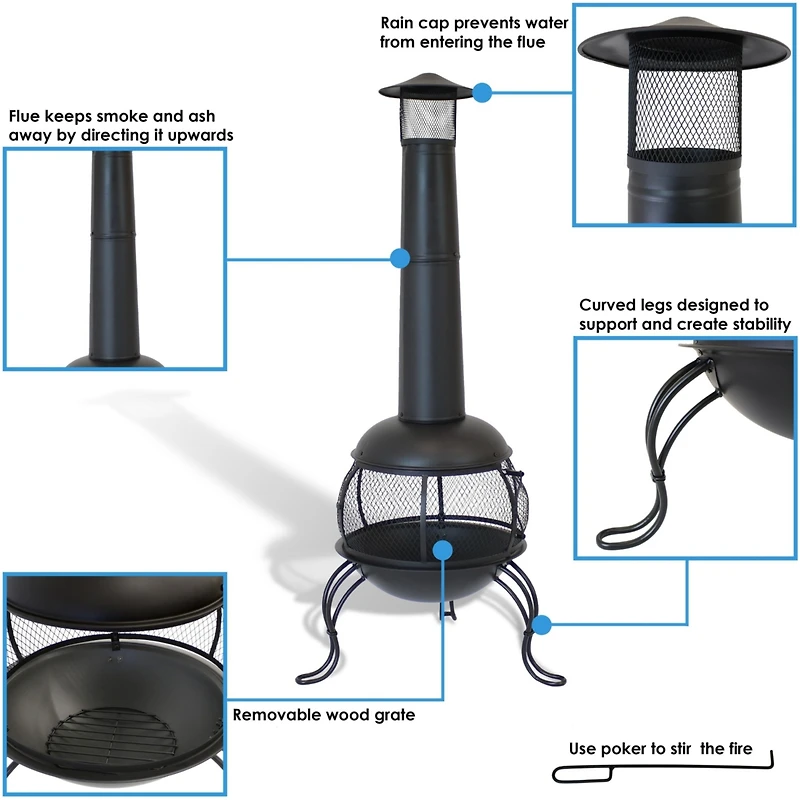 Rain cap prevents water from entering the flue

Flue keeps smoke and ash away by directing it upwards

Curved legs designed to support and create stability

Removable wood grate

Use poker to stir  the fire