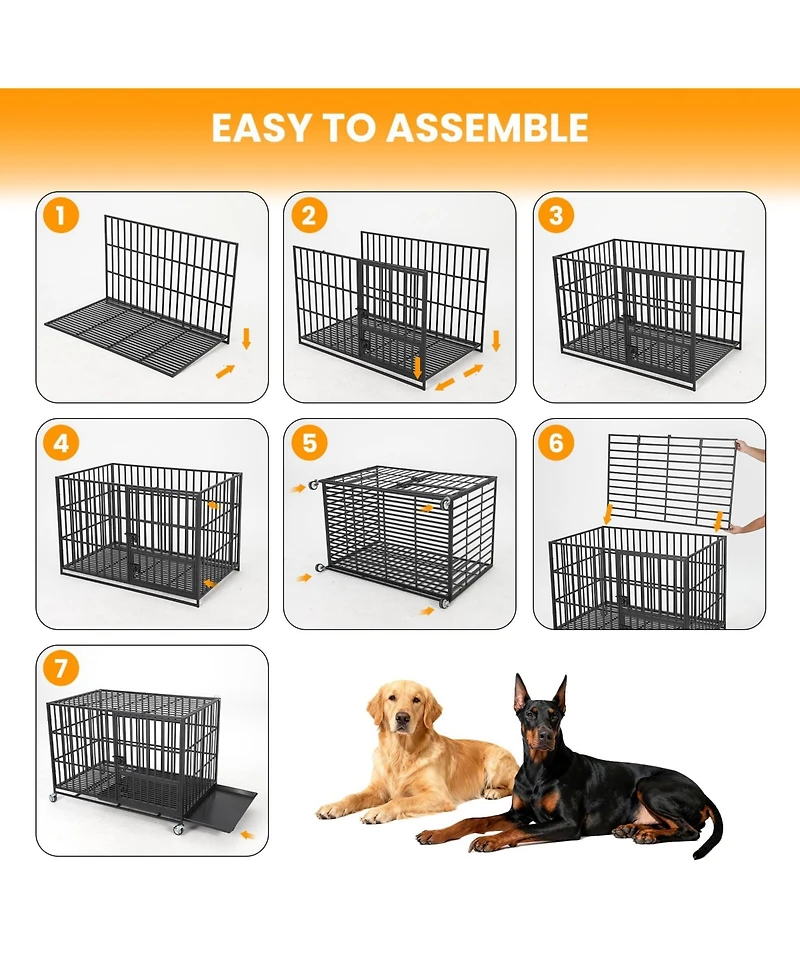 EASY TO ASSEMBLE

1

2

3

4

5

6

7