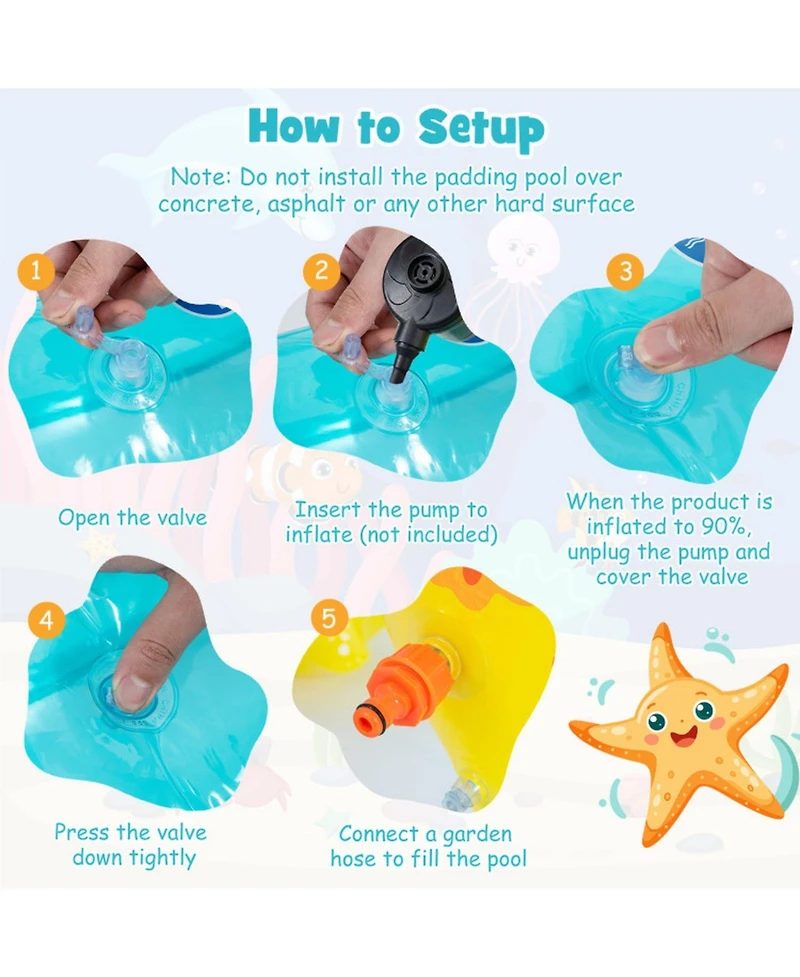 How to Setup

Note: Do not install the padding pool over concrete, asphalt or any other hard surface

1

Open the valve

2

Insert the pump to inflate (not included)

3

When the product is inflated to 90%, unplug the pump and cover the valve

4

Press the valve down tightly

5

Connect a garden hose to fill the pool