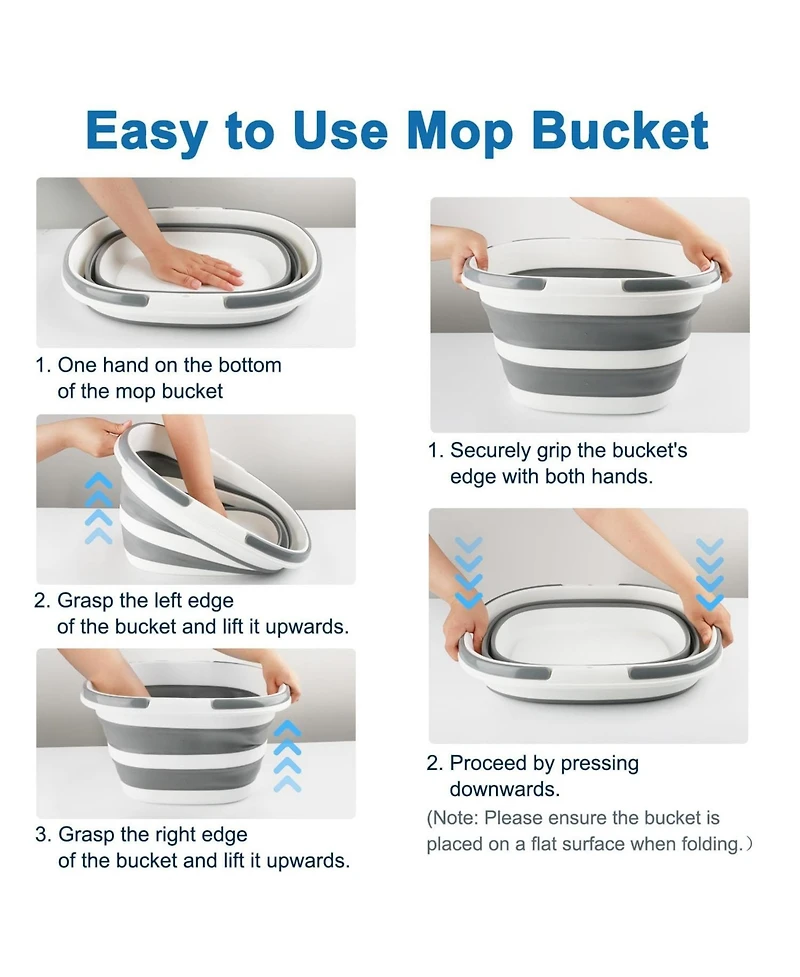 Easy to Use Mop Bucket

1. One hand on the bottom of the mop bucket

2. Grasp the left edge of the bucket and lift it upwards.

3. Grasp the right edge of the bucket and lift it upwards.

1. Securely grip the bucket's edge with both hands.

2. Proceed by pressing downwards.

(Note: Please ensure the bucket is placed on a flat surface when folding.）