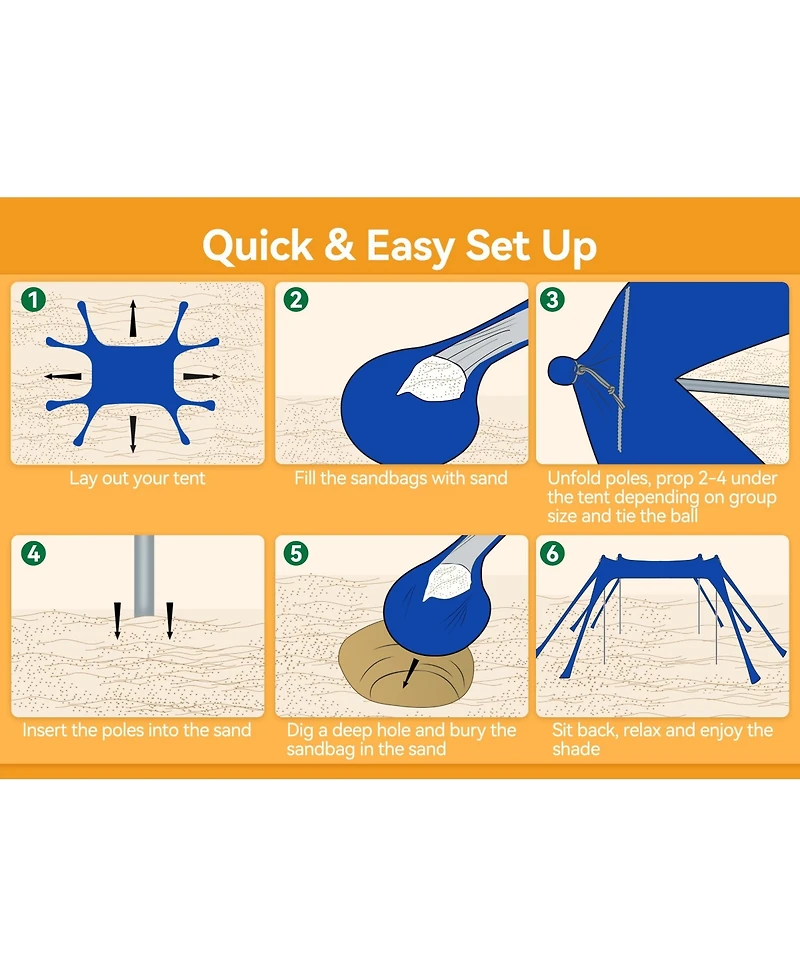 Quick & Easy Set Up

1
Lay out your tent

2
Fill the sandbags with sand

3
Unfold poles, prop 2-4 under the tent depending on group size and tie the ball

4
Insert the poles into the sand

5
Dig a deep hole and bury the sandbag in the sand

6
Sit back, relax and enjoy the shade