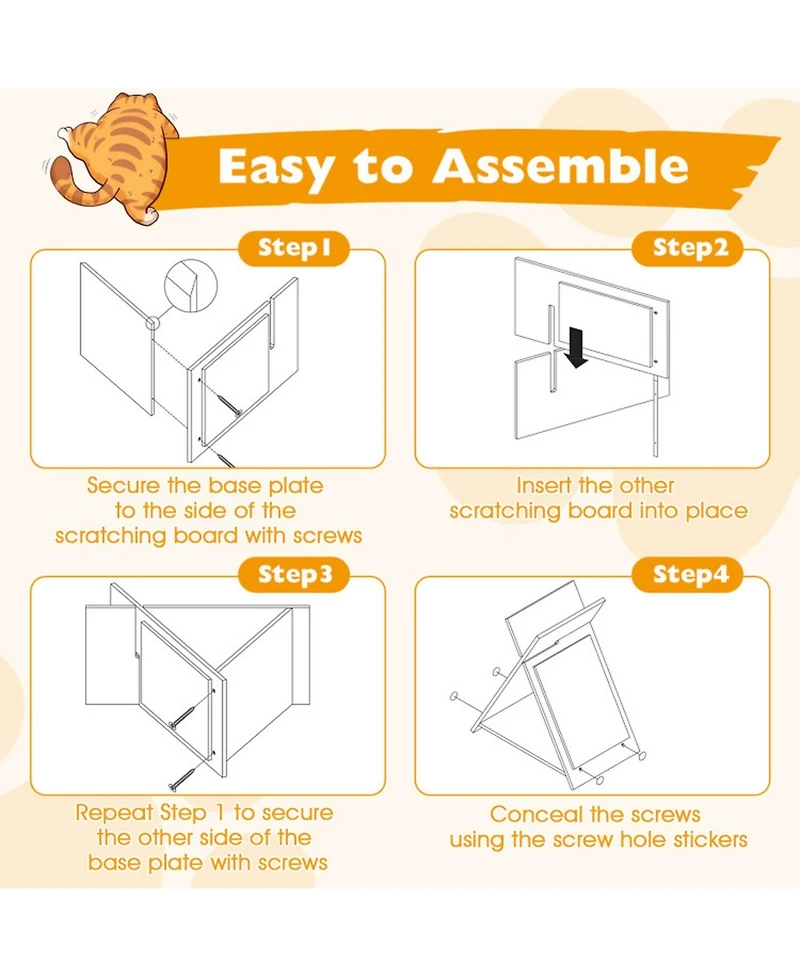 Easy to Assemble

Step1

Secure the base plate to the side of the scratching board with screws

Step2

Insert the other scratching board into place

Step3

Repeat Step 1 to secure the other side of the base plate with screws

Step4

Conceal the screws using the screw hole stickers