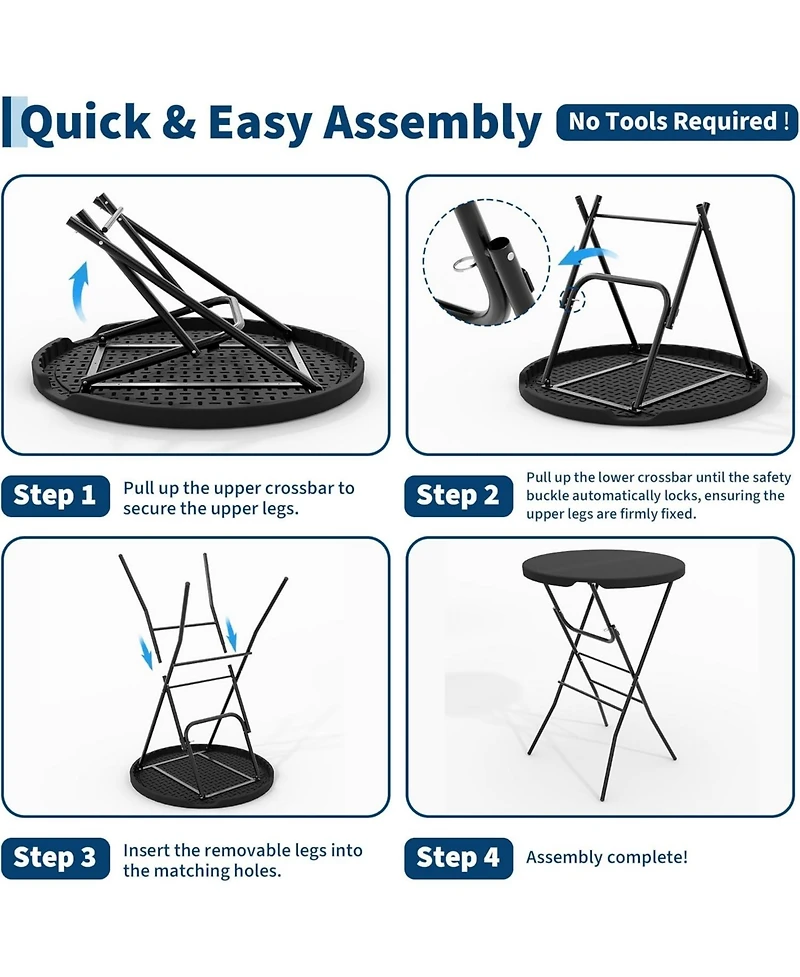 Quick & Easy Assembly

No Tools Required !

Step 1

Pull up the upper crossbar to secure the upper legs.

Step 2

Pull up the lower crossbar until the safety buckle automatically locks, ensuring the upper legs are firmly fixed.

Step 3

Insert the removable legs into the matching holes.

Step 4

Assembly complete!