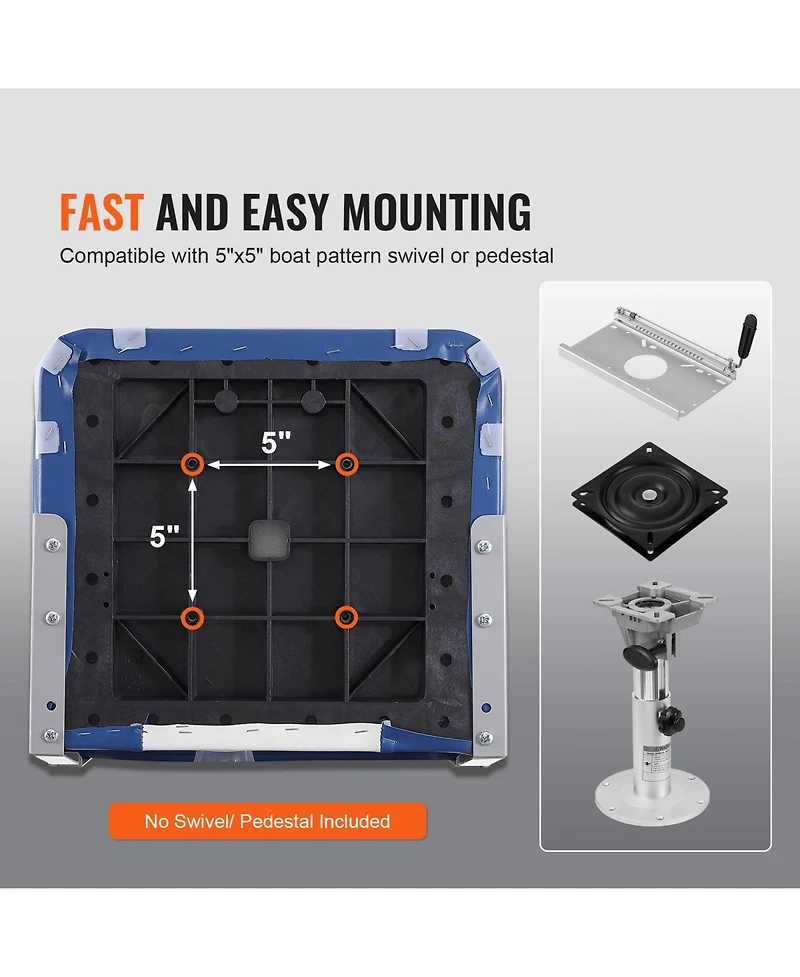 FAST AND EASY MOUNTING

Compatible with 5"x5" boat pattern swivel or pedestal

5"

5"

No Swivel/ Pedestal Included