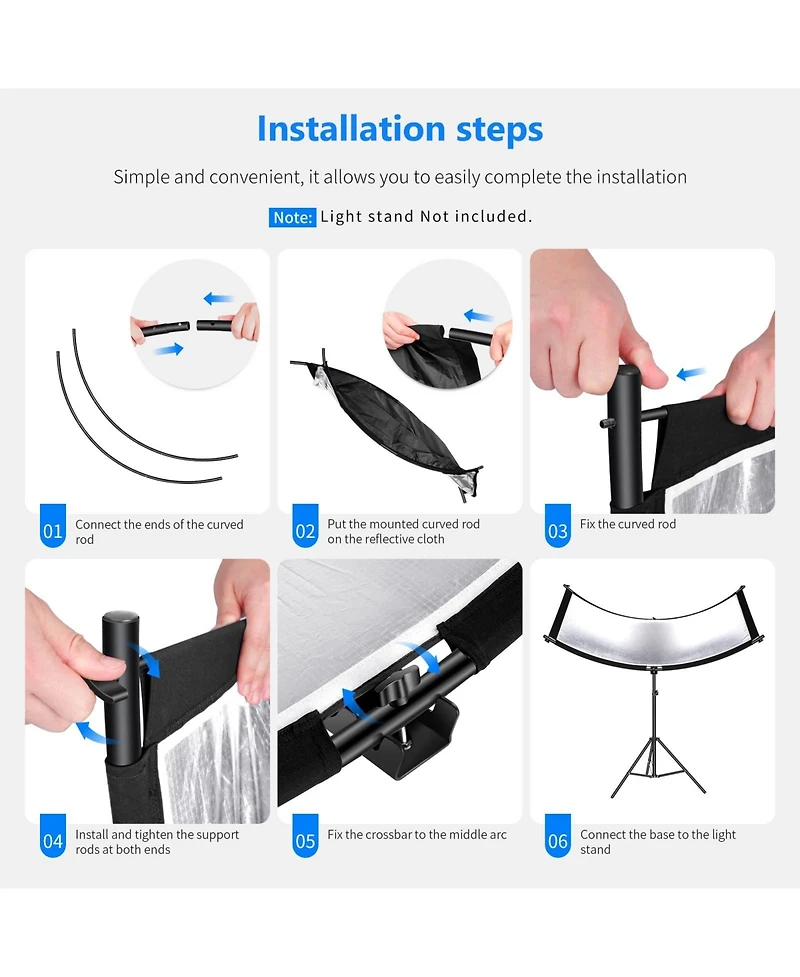 Installation steps

Simple and convenient, it allows you to easily complete the installation

Note: Light stand Not included.

01 Connect the ends of the curved rod

02 Put the mounted curved rod on the reflective cloth

03 Fix the curved rod

04 Install and tighten the support rods at both ends

05 Fix the crossbar to the middle arc

06 Connect the base to the light stand