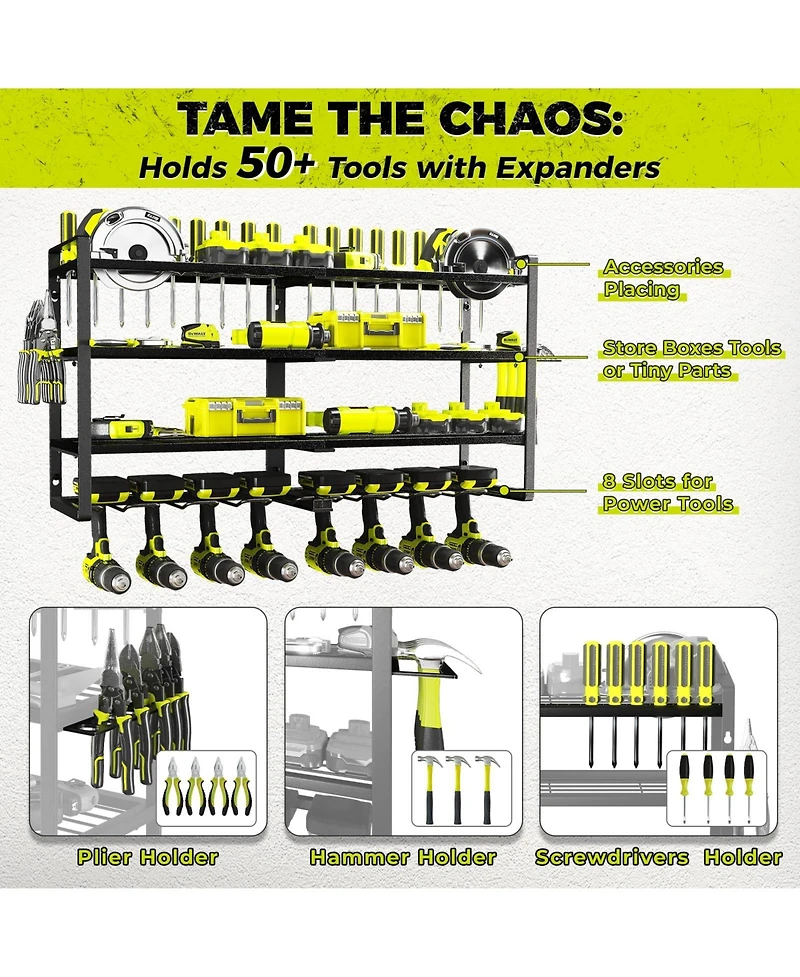 TAME THE CHAOS:
Holds 50+ Tools with Expanders

Accessories Placing

Store Boxes Tools or Tiny Parts

8 Slots for Power Tools

Plier Holder

Hammer Holder

Screwdrivers Holder