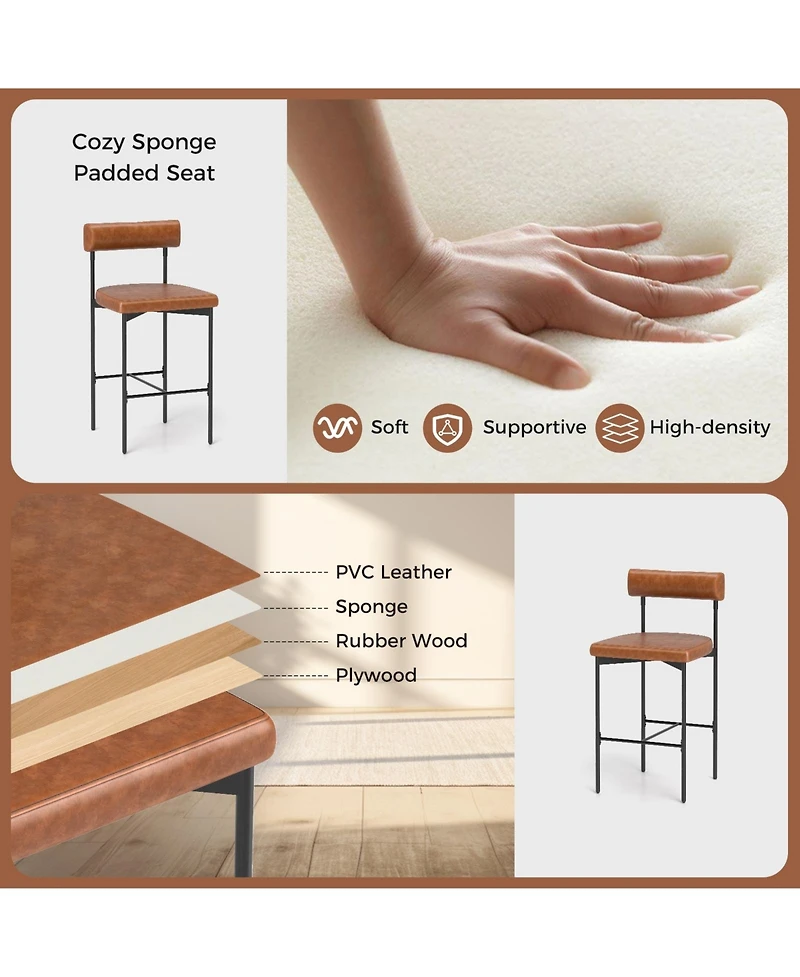 Cozy Sponge Padded Seat

Soft

Supportive

High-density

PVC Leather

Sponge

Rubber Wood

Plywood