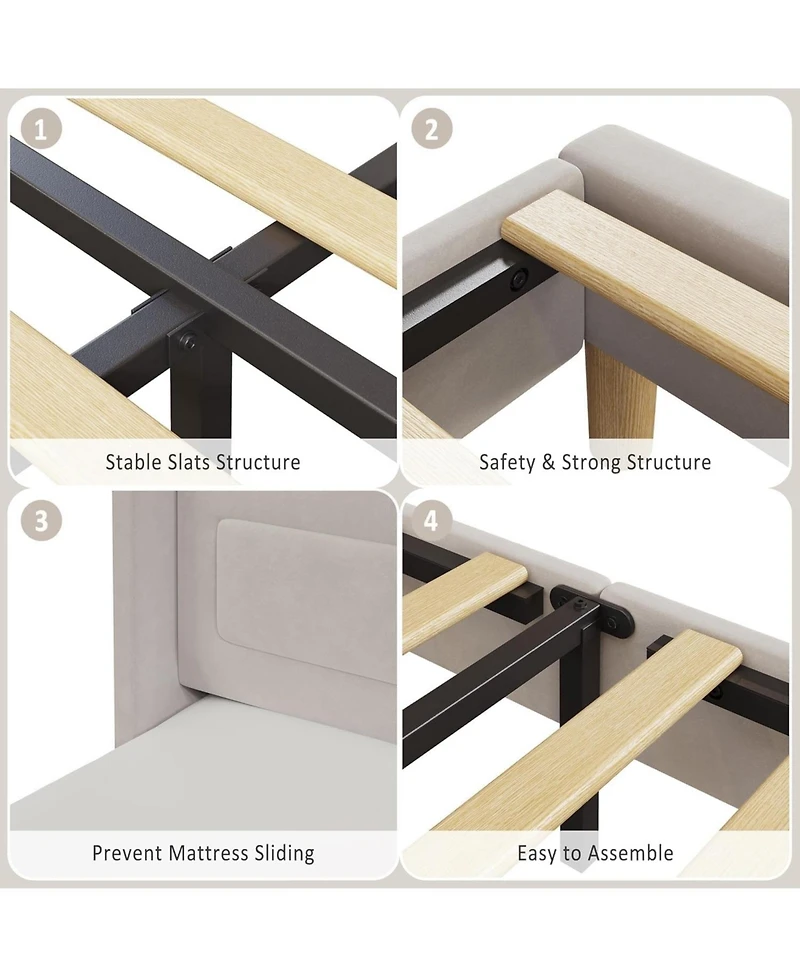 1

Stable Slats Structure

2

Safety & Strong Structure

3

Prevent Mattress Sliding

4

Easy to Assemble