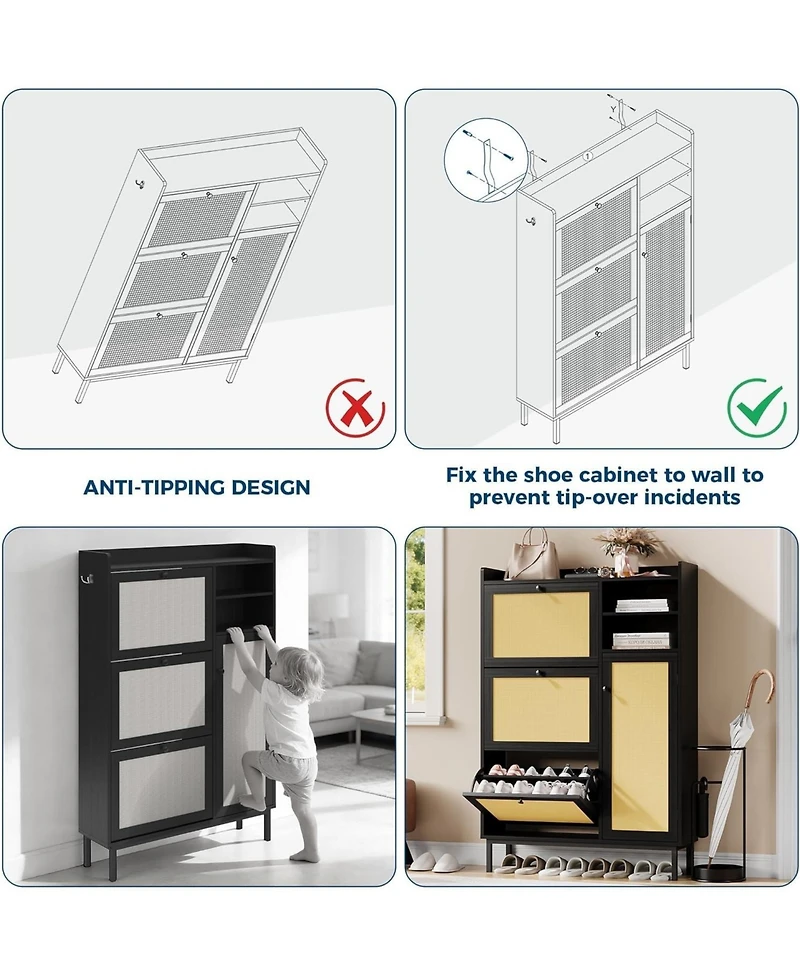 ANTI-TIPPING DESIGN

Fix the shoe cabinet to wall to prevent tip-over incidents