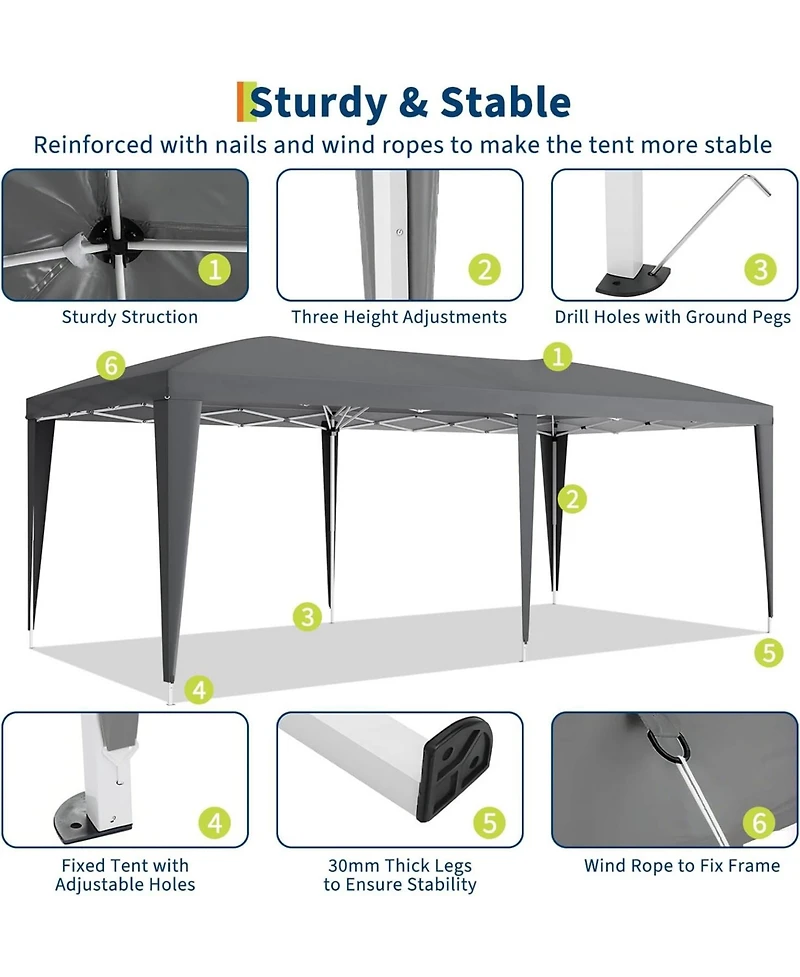 Sturdy & Stable

Reinforced with nails and wind ropes to make the tent more stable

1

Sturdy Struction

2

Three Height Adjustments

3

Drill Holes with Ground Pegs

6

1

2

3

5

4

4

Fixed Tent with Adjustable Holes

5

30mm Thick Legs to Ensure Stability

6

Wind Rope to Fix Frame