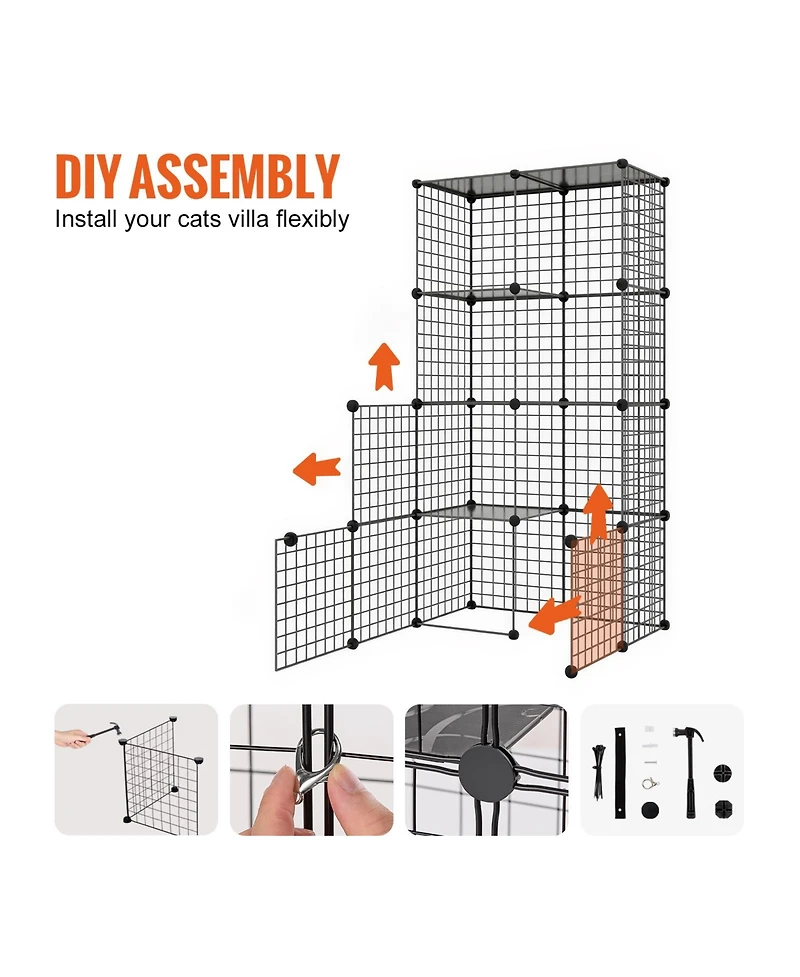 DIY ASSEMBLY
Install your cats villa flexibly