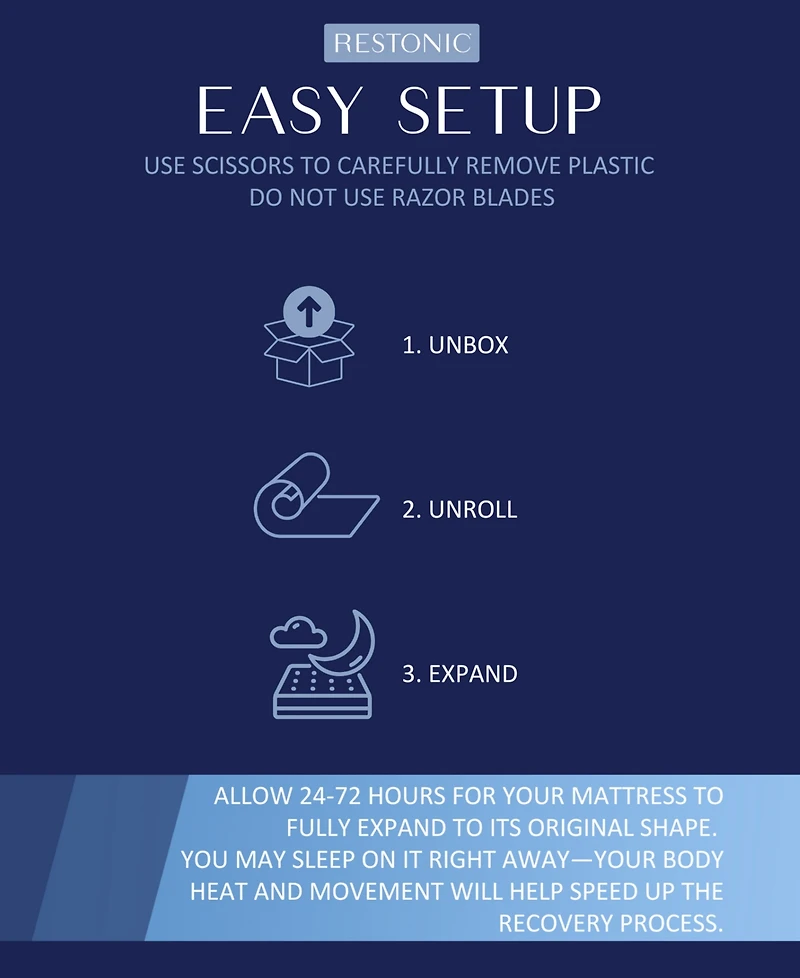 RESTONIC

EASY SETUP

USE SCISSORS TO CAREFULLY REMOVE PLASTIC
DO NOT USE RAZOR BLADES

1. UNBOX

2. UNROLL

3. EXPAND

ALLOW 24-72 HOURS FOR YOUR MATTRESS TO FULLY EXPAND TO ITS ORIGINAL SHAPE.
YOU MAY SLEEP ON IT RIGHT AWAY—YOUR BODY HEAT AND MOVEMENT WILL HELP SPEED UP THE RECOVERY PROCESS.