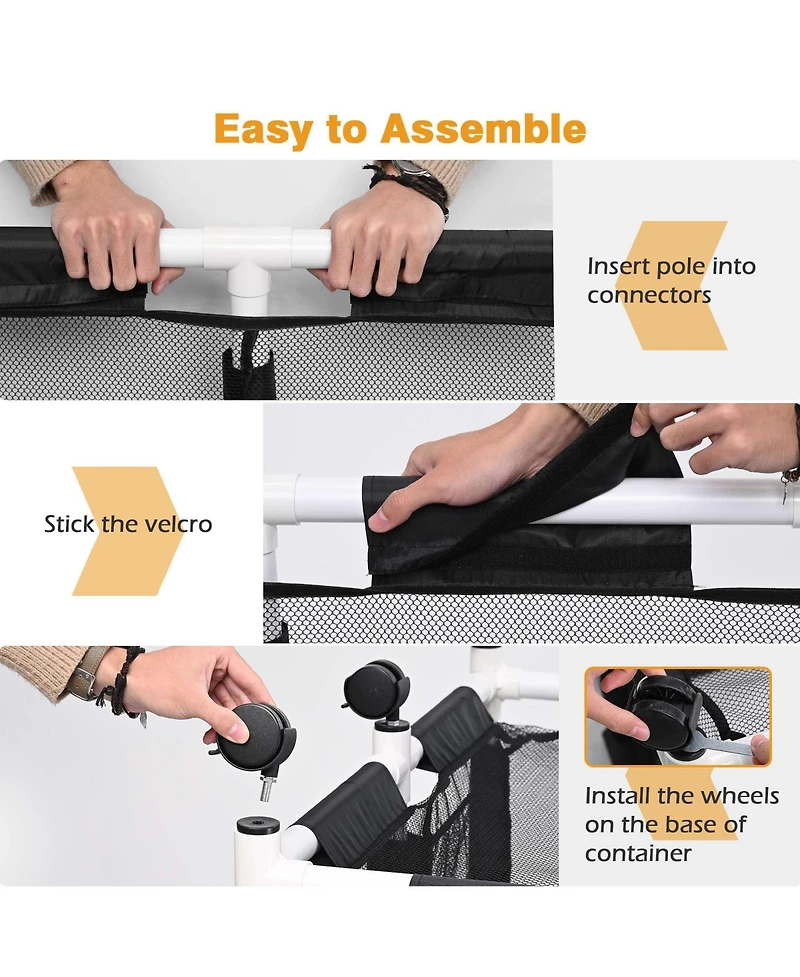 Easy to Assemble

Insert pole into connectors

Stick the velcro

Install the wheels on the base of container