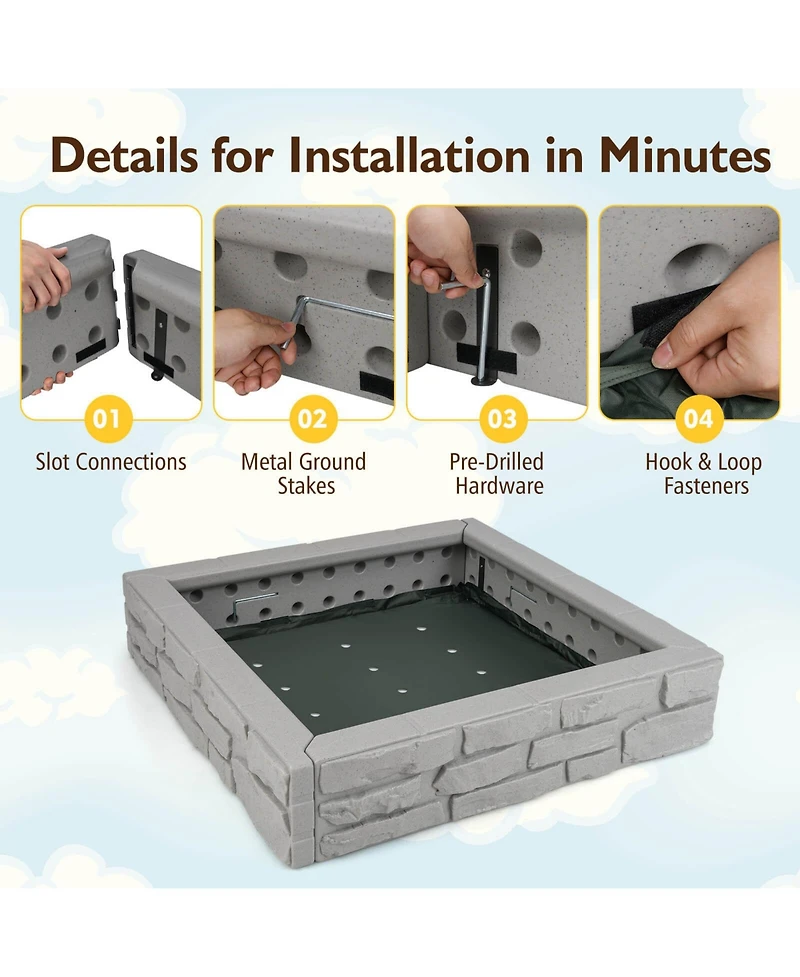 Details for Installation in Minutes

01
Slot Connections

02
Metal Ground Stakes

03
Pre-Drilled Hardware

04
Hook & Loop Fasteners