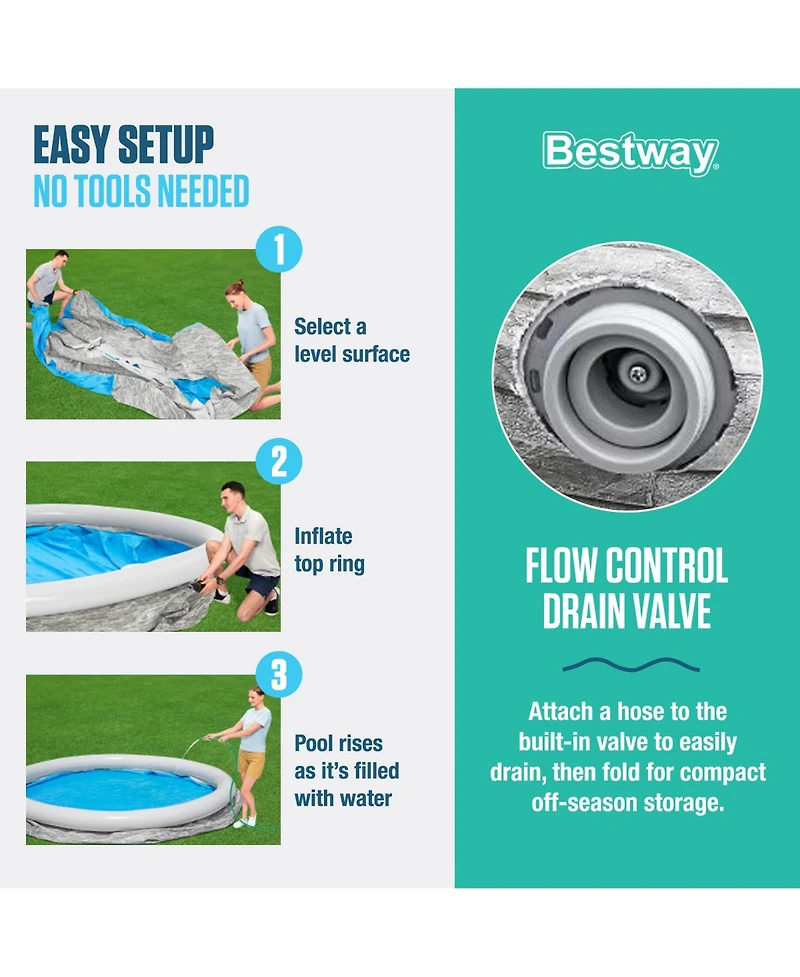 EASY SETUP
NO TOOLS NEEDED

1
Select a level surface

2
Inflate top ring

3
Pool rises as it's filled with water

Bestway

FLOW CONTROL DRAIN VALVE

Attach a hose to the built-in valve to easily drain, then fold for compact off-season storage.