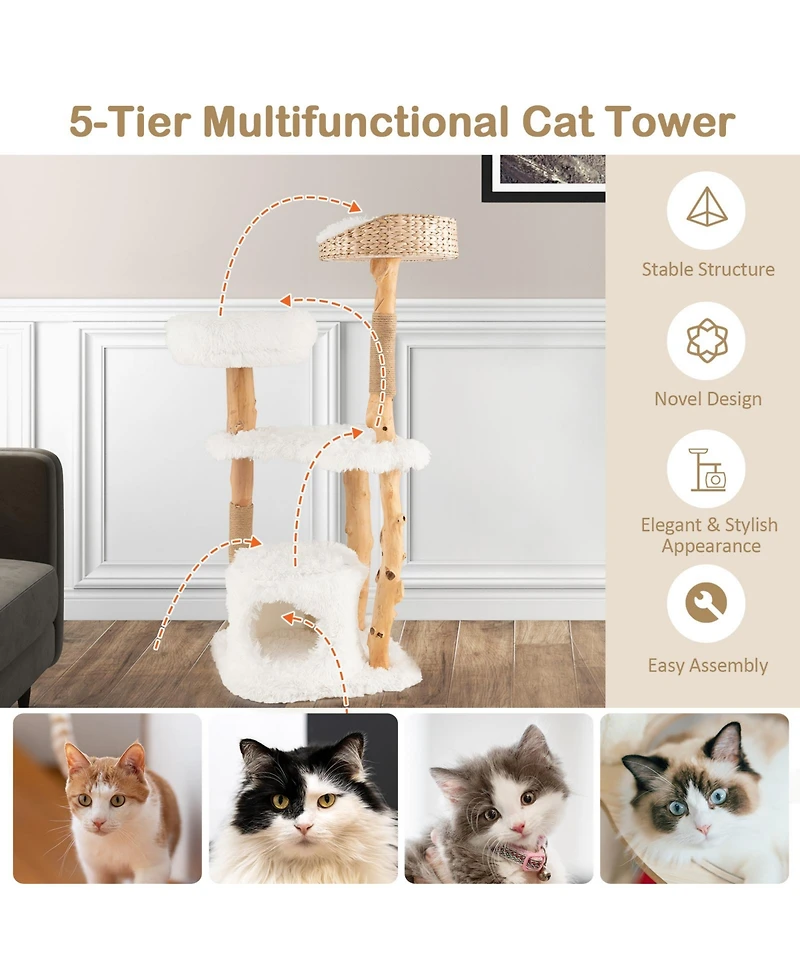 5-Tier Multifunctional Cat Tower

Stable Structure

Novel Design

Elegant & Stylish Appearance

Easy Assembly